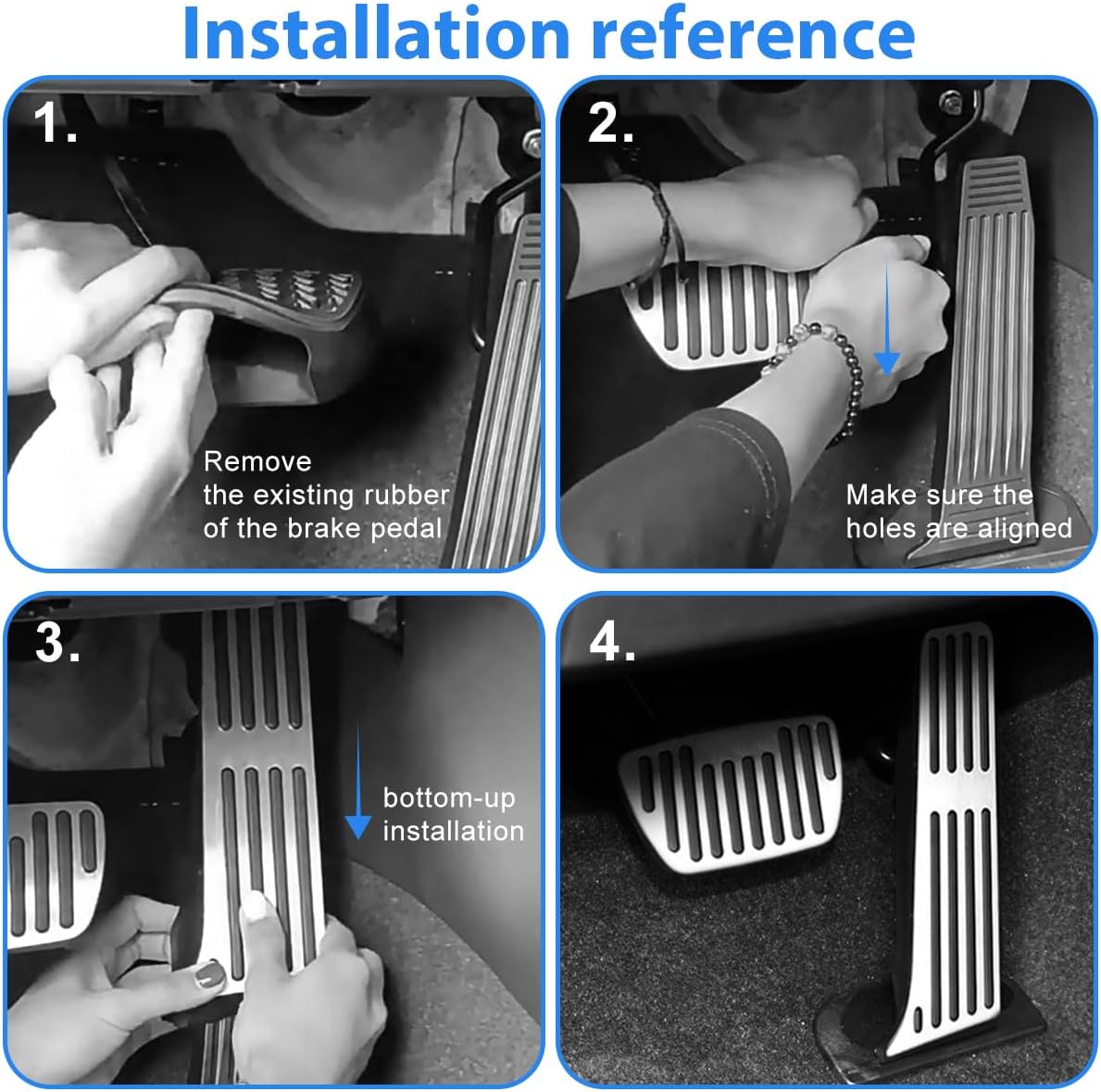 Installation reference

1.

Remove the existing rubber of the brake pedal

2.

Make sure the holes are aligned

3.

bottom-up installation

4.