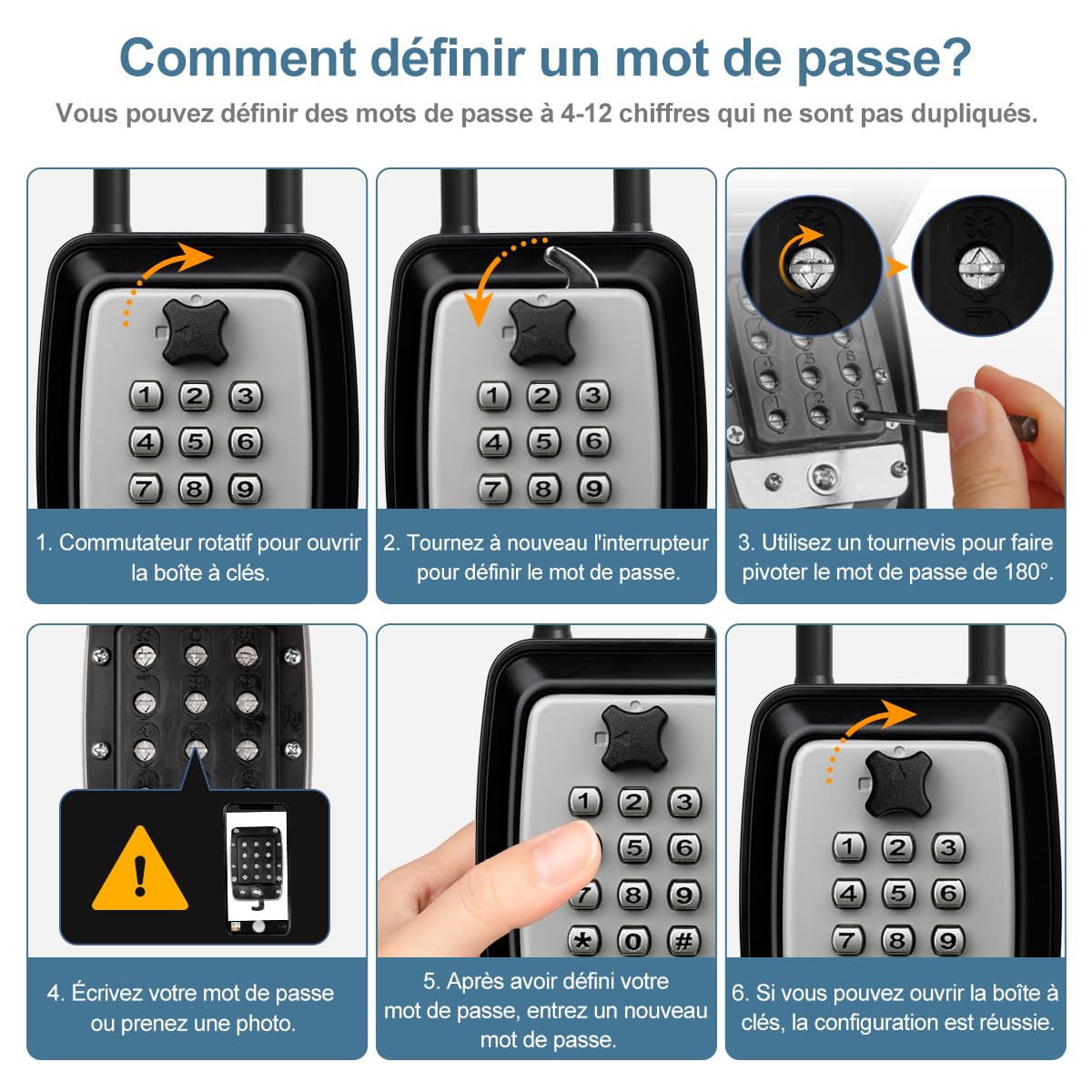 Comment définir un mot de passe?

Vous pouvez définir des mots de passe à 4-12 chiffres qui ne sont pas dupliqués.

1 2 3
4 5 6
7 8 9

1. Commutateur rotatif pour ouvrir la boîte à clés.

1 2 3
4 5 6
7 8 9

2. Tournez à nouveau l'interrupteur pour définir le mot de passe.

3. Utilisez un tournevis pour faire pivoter le mot de passe de 180°.

4. Écrivez votre mot de passe ou prenez une photo.

1 2 3
5 6
7 8 9
* 0 #

5. Après avoir défini votre mot de passe, entrez un nouveau mot de passe.

1 2 3
4 5 6
7 8 9

6. Si vous pouvez ouvrir la boîte à clés, la configuration est réussie.