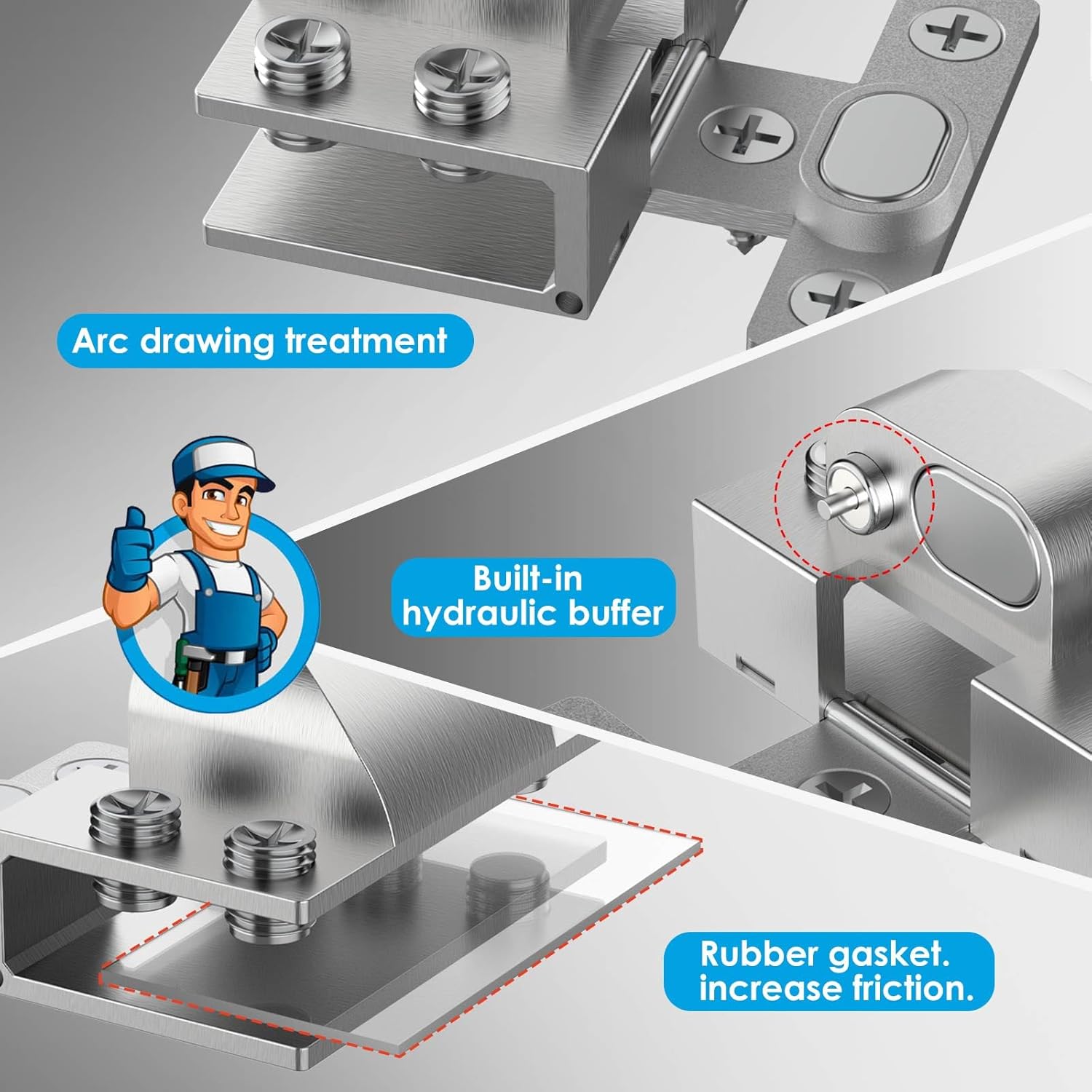 Arc drawing treatment

Built-in hydraulic buffer

Rubber gasket. increase friction.