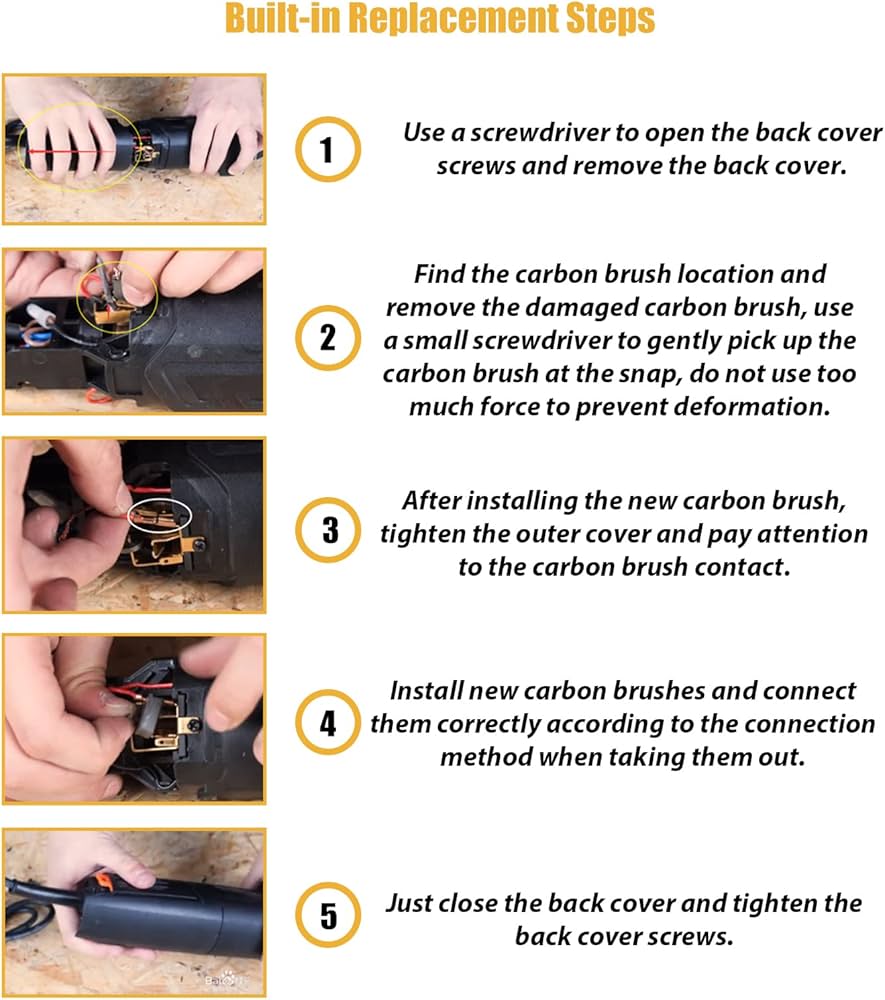 Built-in Replacement Steps

1

Use a screwdriver to open the back cover screws and remove the back cover.

2

Find the carbon brush location and remove the damaged carbon brush, use a small screwdriver to gently pick up the carbon brush at the snap, do not use too much force to prevent deformation.

3

After installing the new carbon brush, tighten the outer cover and pay attention to the carbon brush contact.

4

Install new carbon brushes and connect them correctly according to the connection method when taking them out.

5

Just close the back cover and tighten the back cover screws.