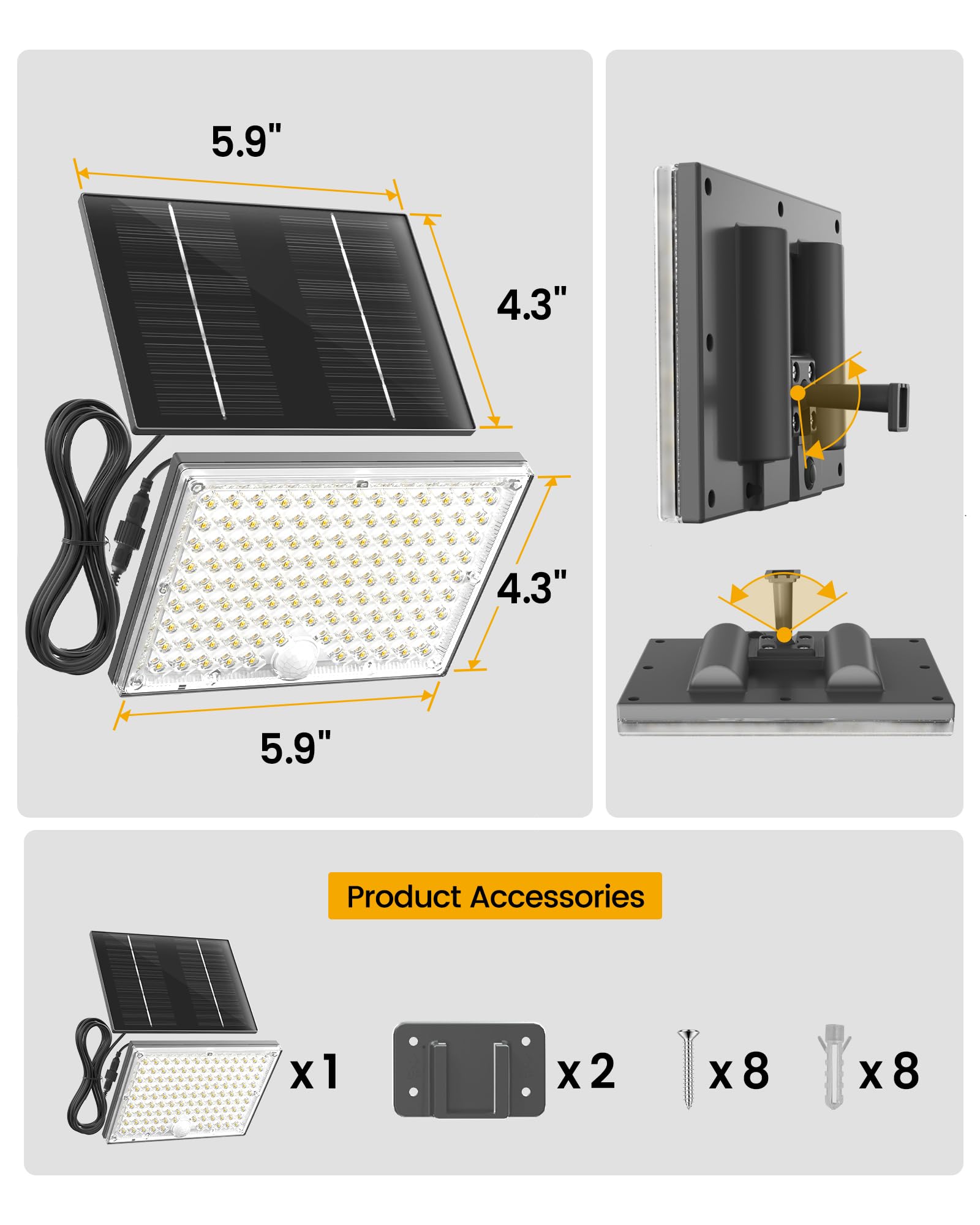 5.9"

4.3"

4.3"

5.9"

Product Accessories

x 1

x 2

x 8

x 8