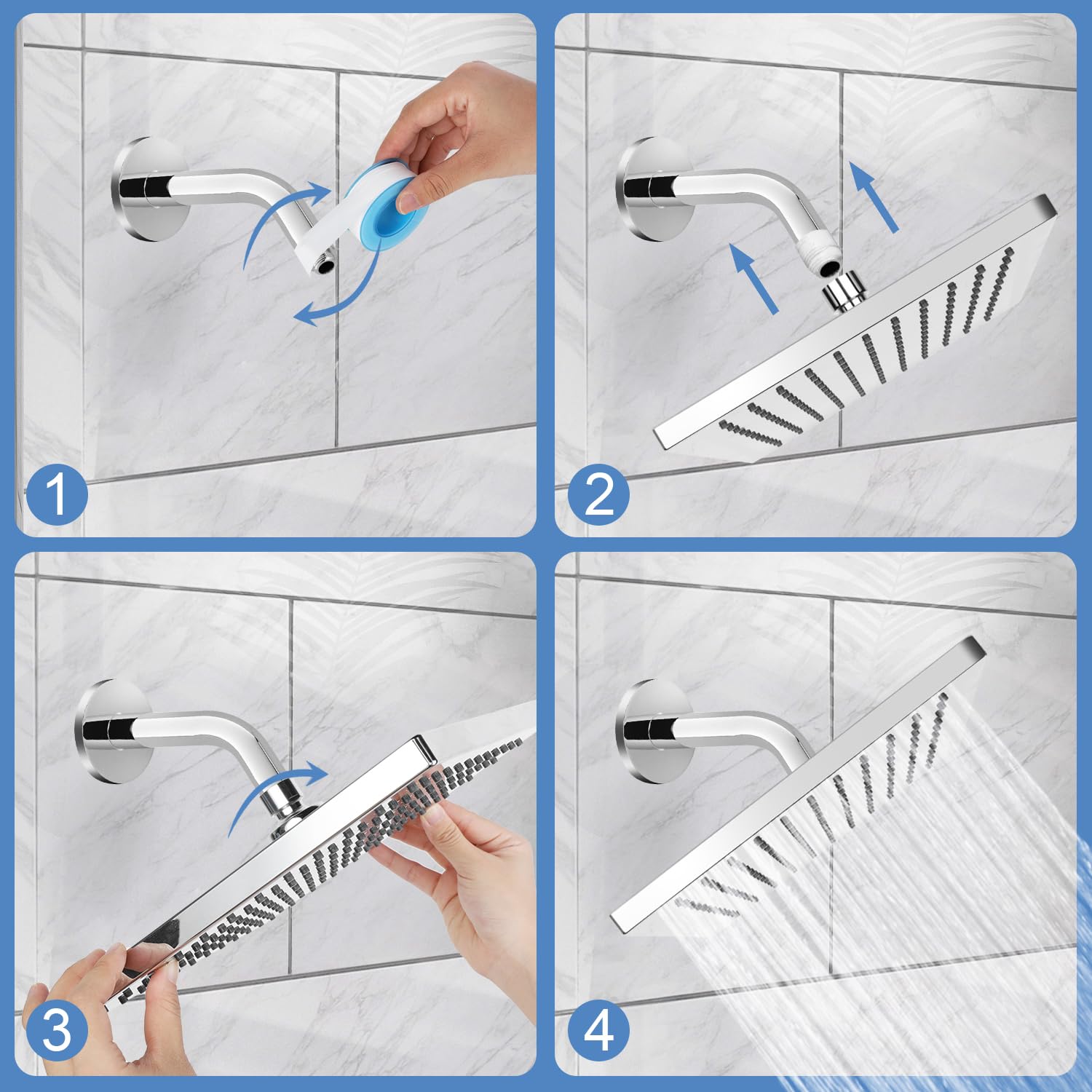 1

2

3

4