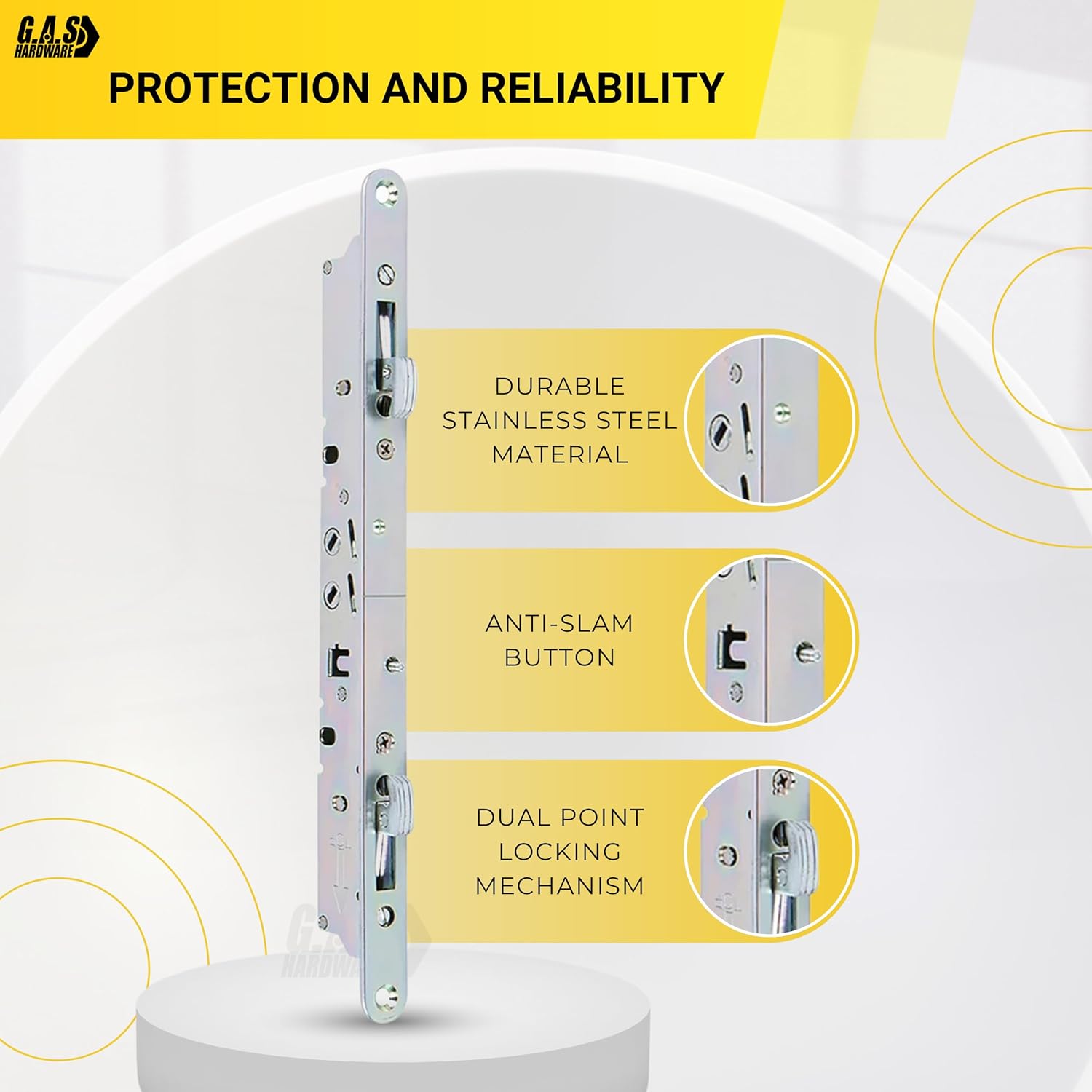 G.A.S HARDWARE

PROTECTION AND RELIABILITY

DURABLE STAINLESS STEEL MATERIAL

ANTI-SLAM BUTTON

DUAL POINT LOCKING MECHANISM

G.A.S HARDWARE