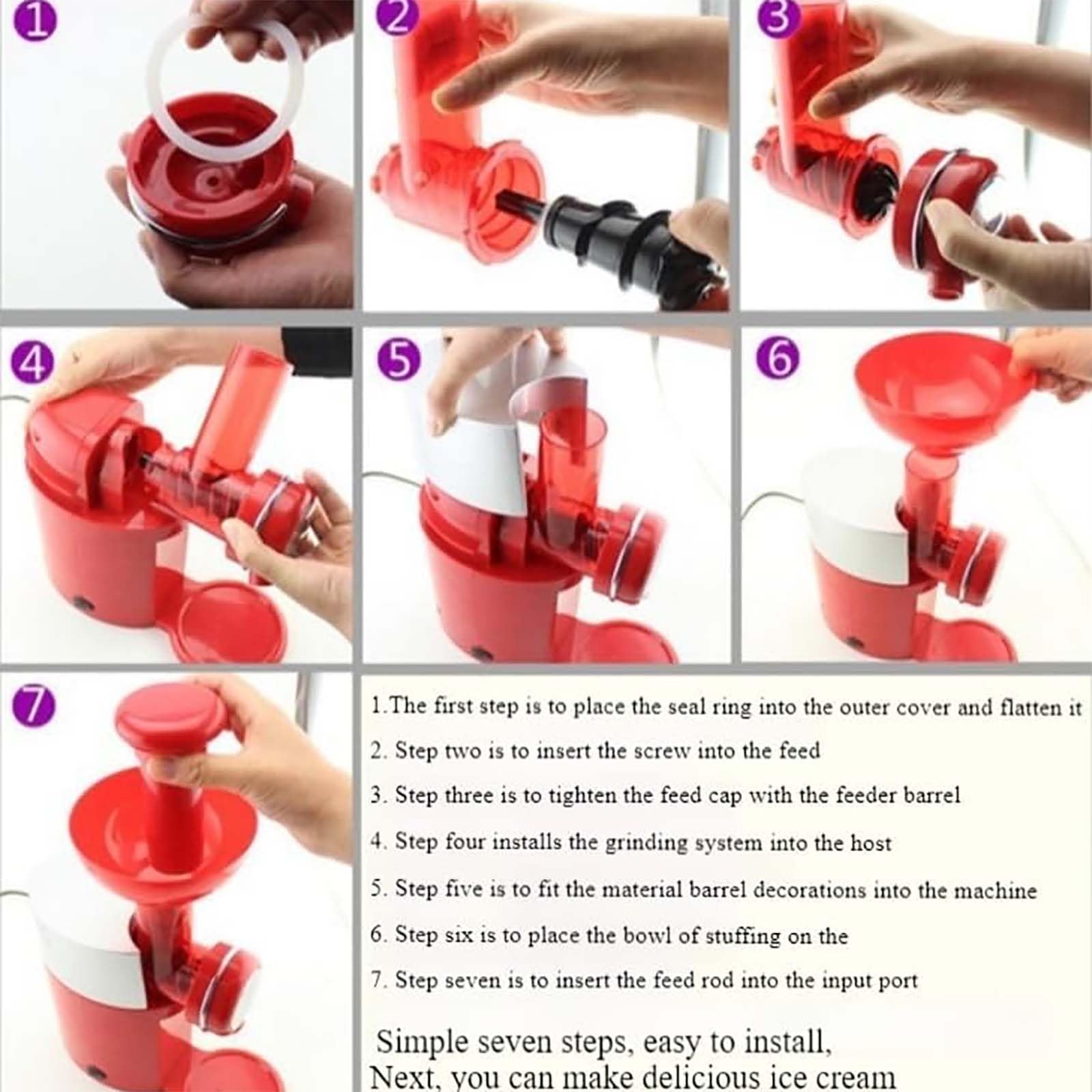 1

2

3

4

5

6

7

1.The first step is to place the seal ring into the outer cover and flatten it

2. Step two is to insert the screw into the feed

3. Step three is to tighten the feed cap with the feeder barrel

4. Step four installs the grinding system into the host

5. Step five is to fit the material barrel decorations into the machine

6. Step six is to place the bowl of stuffing on the

7. Step seven is to insert the feed rod into the input port

Simple seven steps, easy to install,
Next, you can make delicious ice cream