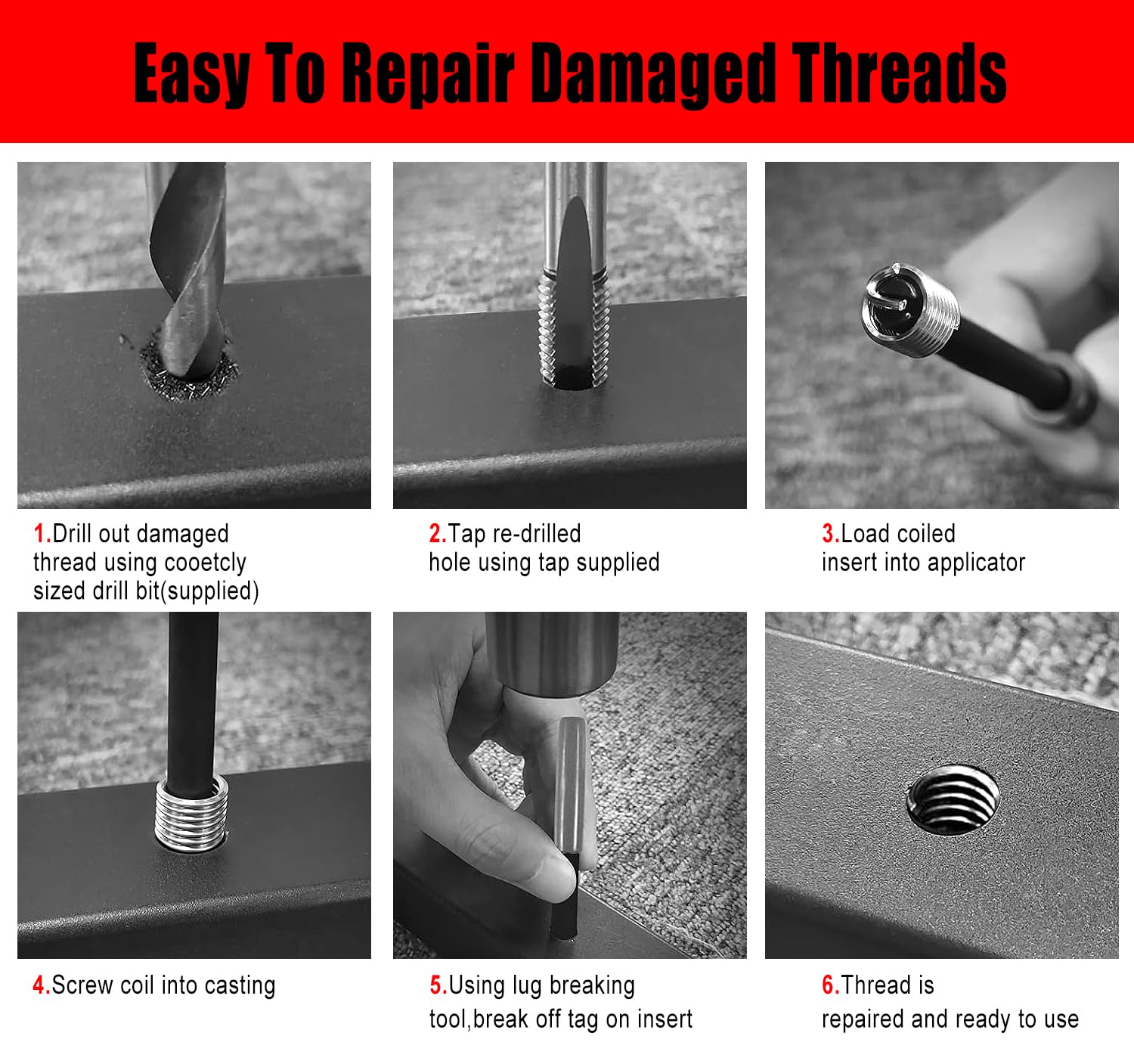 Easy To Repair Damaged Threads

1.Drill out damaged thread using cooetcly sized drill bit(supplied)

2.Tap re-drilled hole using tap supplied

3.Load coiled insert into applicator

4.Screw coil into casting

5.Using lug breaking tool,break off tag on insert

6.Thread is repaired and ready to use