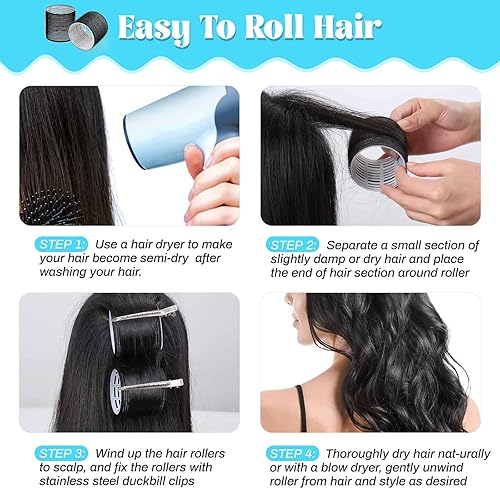 Easy To Roll Hair

STEP 1: Use a hair dryer to make your hair become semi-dry after washing your hair.

STEP 2: Separate a small section of slightly damp or dry hair and place the end of hair section around roller

STEP 3: Wind up the hair rollers to scalp, and fix the rollers with stainless steel duckbill clips

STEP 4: Thoroughly dry hair nat-urally or with a blow dryer, gently unwind roller from hair and style as desired