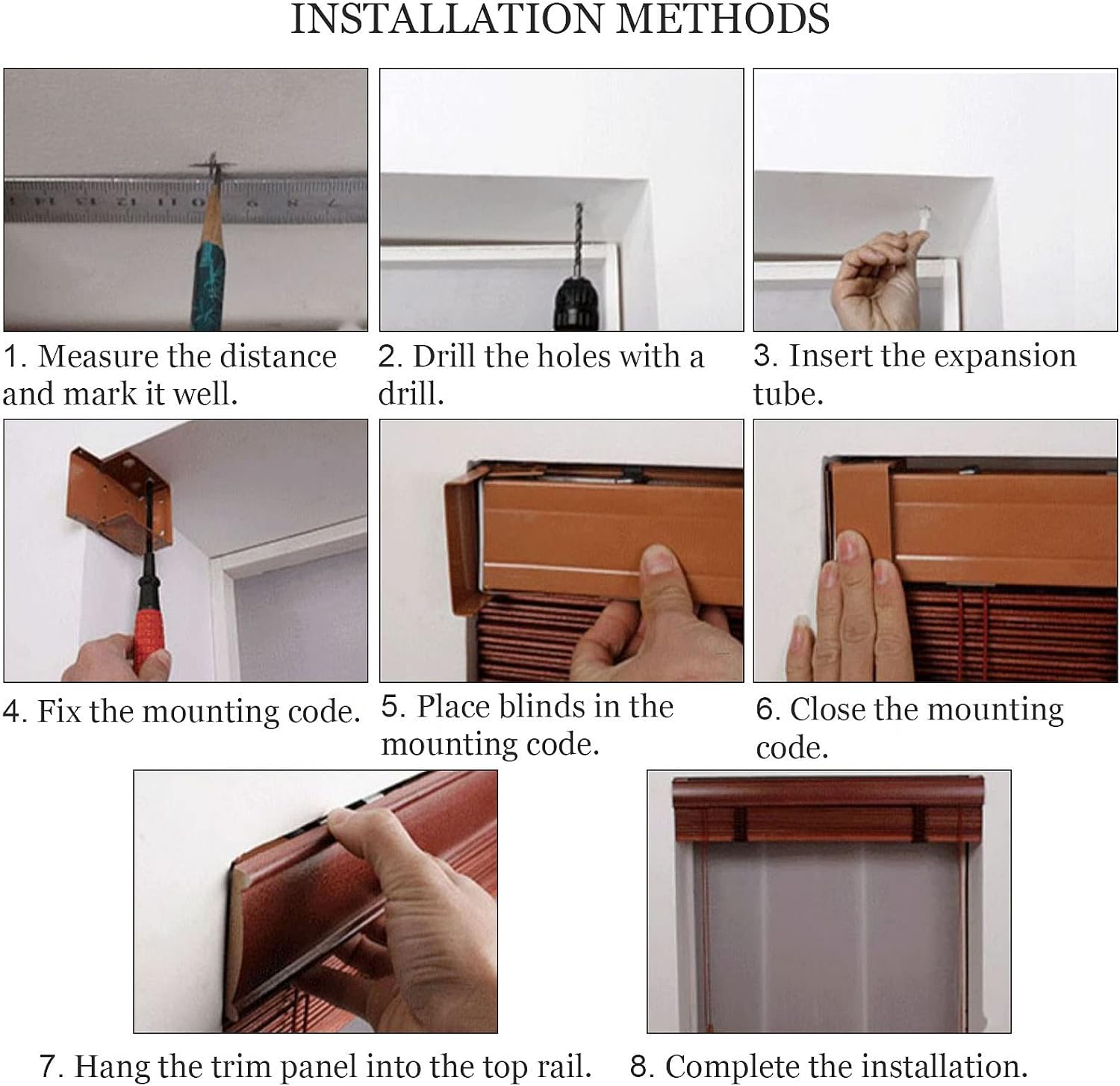 INSTALLATION METHODS

1. Measure the distance and mark it well.

2. Drill the holes with a drill.

3. Insert the expansion tube.

4. Fix the mounting code.

5. Place blinds in the mounting code.

6. Close the mounting code.

7. Hang the trim panel into the top rail.

8. Complete the installation.