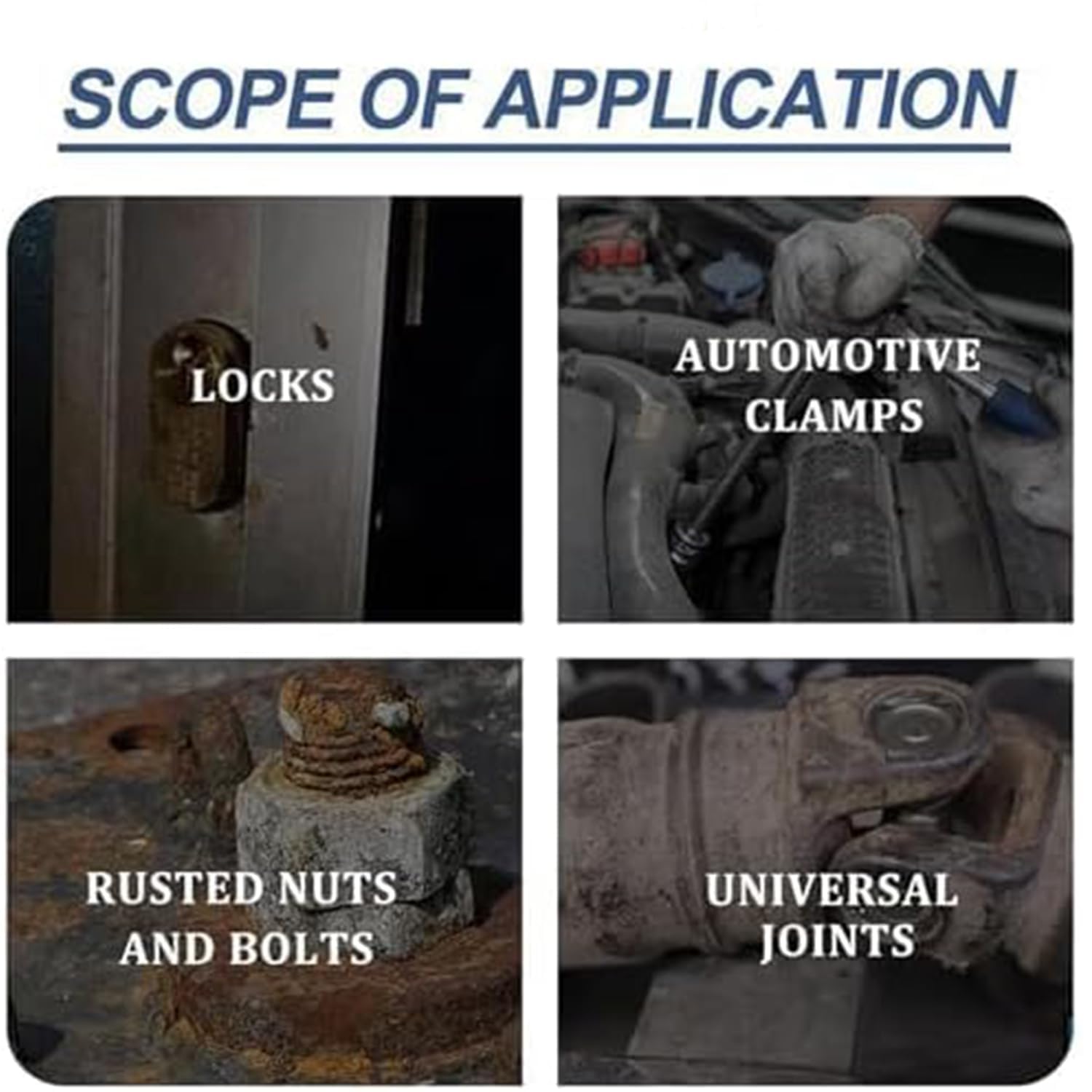 SCOPE OF APPLICATION

LOCKS

AUTOMOTIVE CLAMPS

RUSTED NUTS AND BOLTS

UNIVERSAL JOINTS