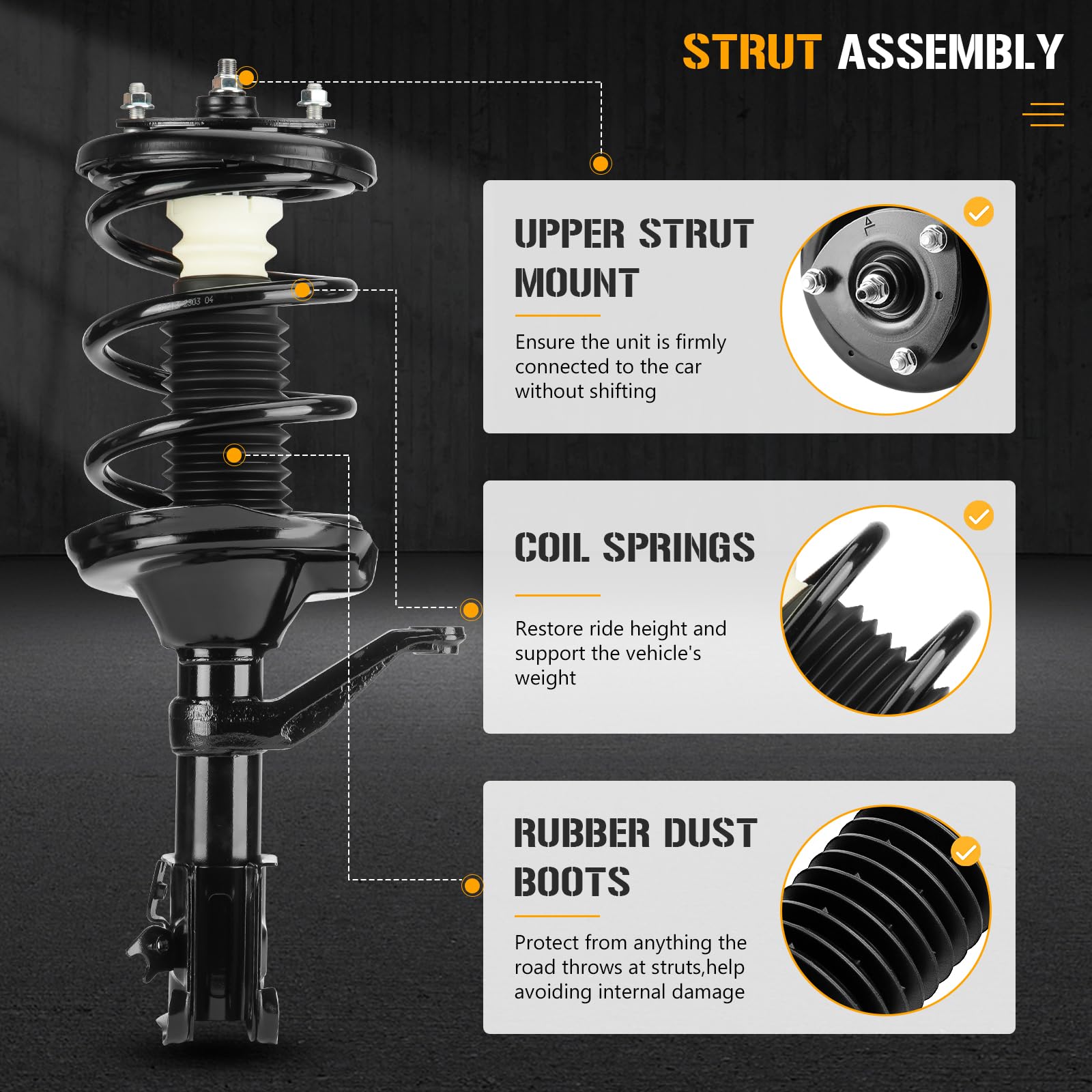 STRUT ASSEMBLY

UPPER STRUT MOUNT

Ensure the unit is firmly connected to the car without shifting

COIL SPRINGS

Restore ride height and support the vehicle's weight

RUBBER DUST BOOTS

Protect from anything the road throws at struts,help avoiding internal damage