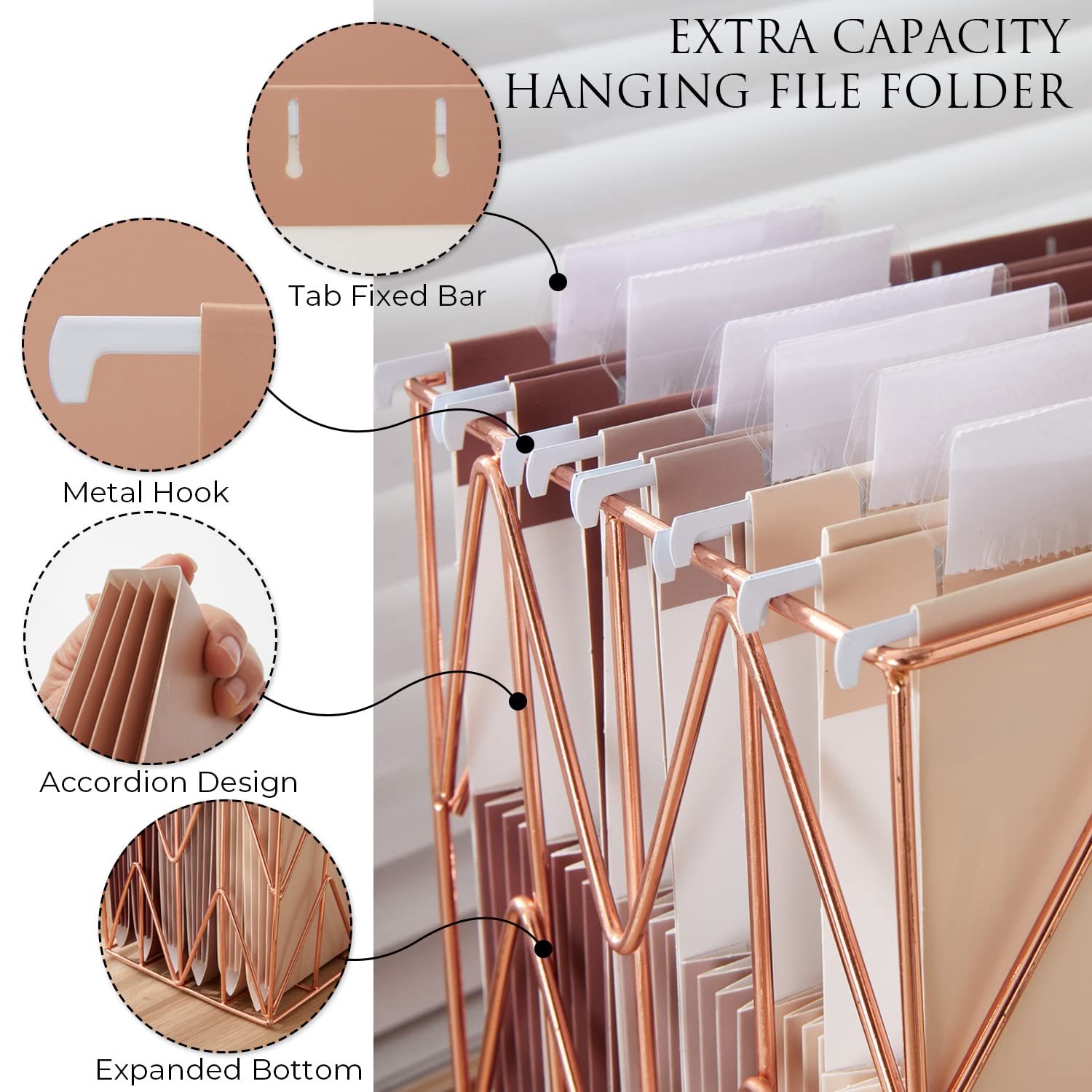 EXTRA CAPACITY HANGING FILE FOLDER

Tab Fixed Bar

Metal Hook

Accordion Design

Expanded Bottom