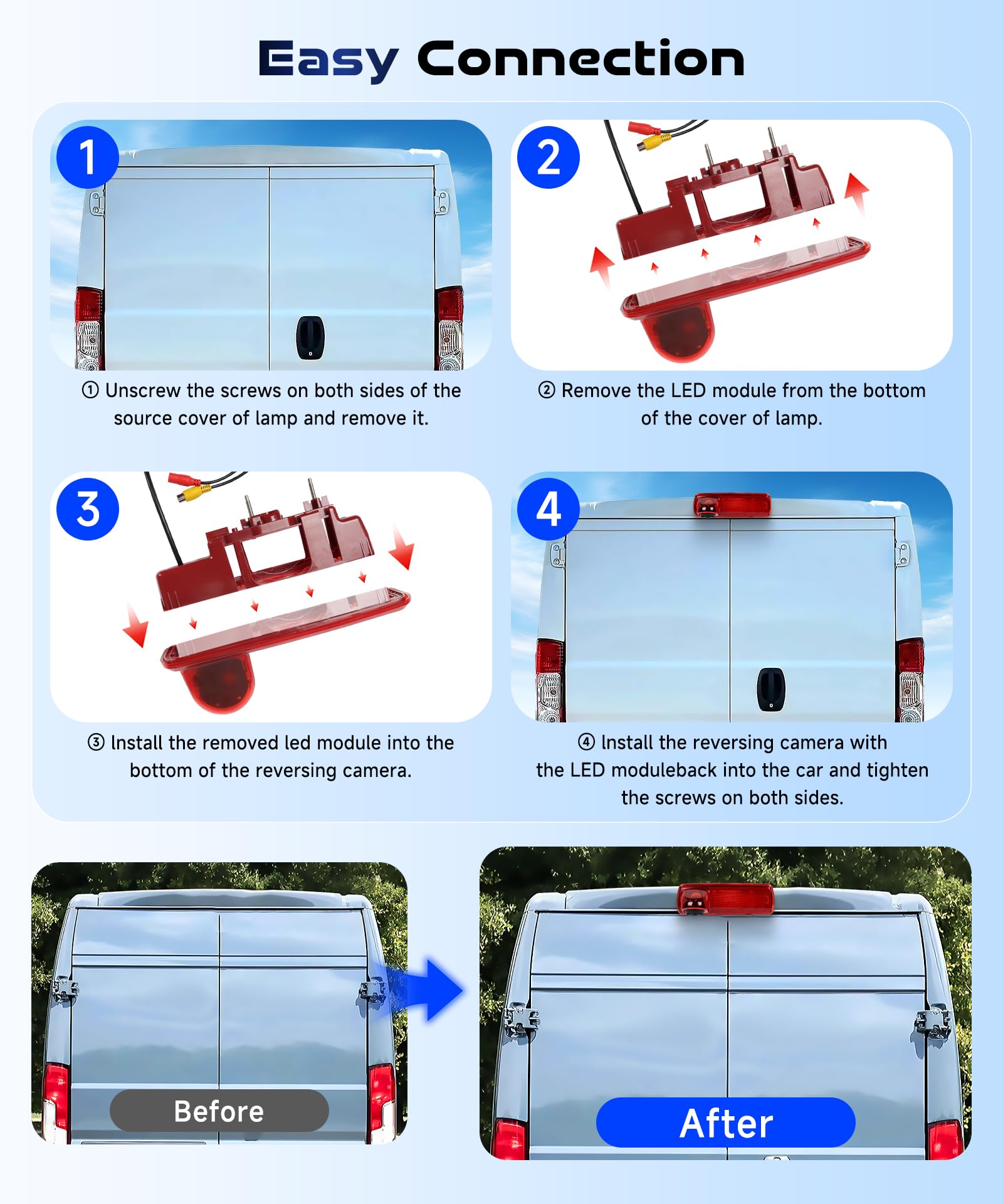 Easy Connection

1

① Unscrew the screws on both sides of the source cover of lamp and remove it.

2

② Remove the LED module from the bottom of the cover of lamp.

3

③ Install the removed led module into the bottom of the reversing camera.

4

④ Install the reversing camera with the LED moduleback into the car and tighten the screws on both sides.

Before

After