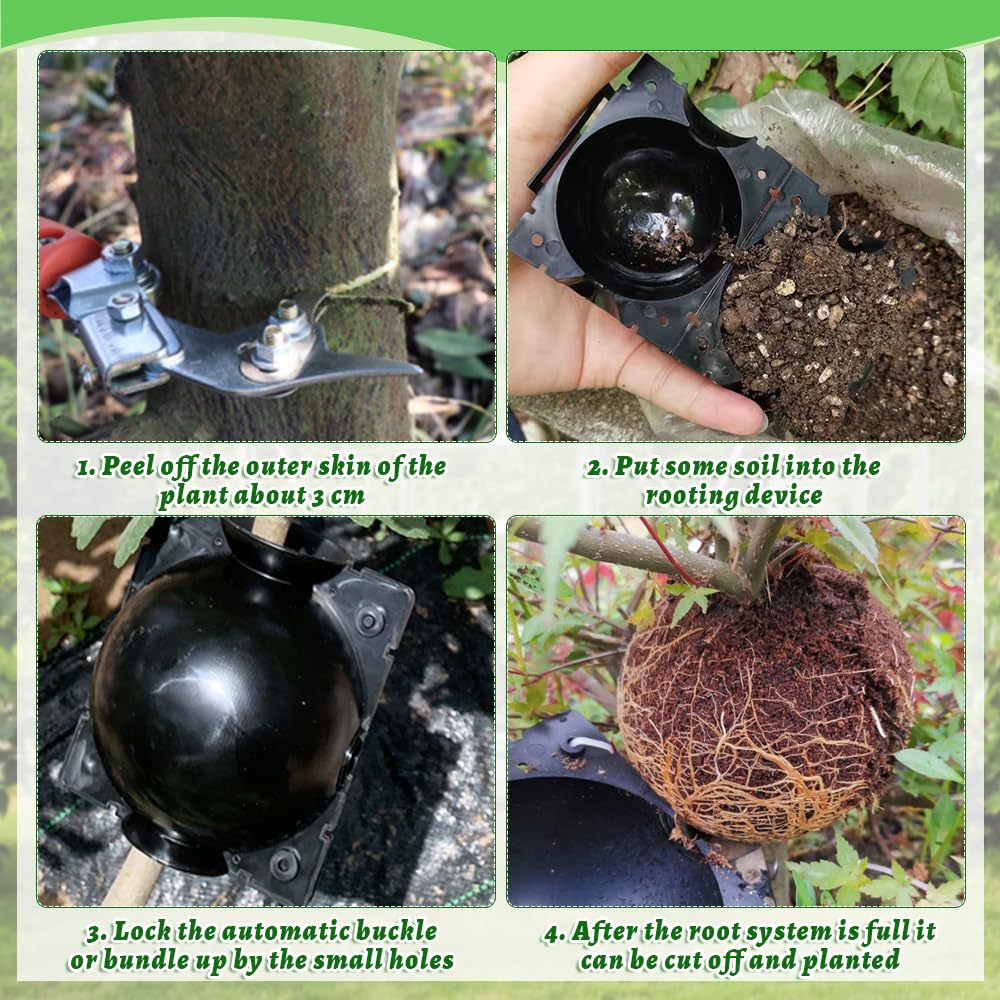 1. Peel off the outer skin of the plant about 3 cm

2. Put some soil into the rooting device

3. Lock the automatic buckle or bundle up by the small holes

4. After the root system is full it can be cut off and planted