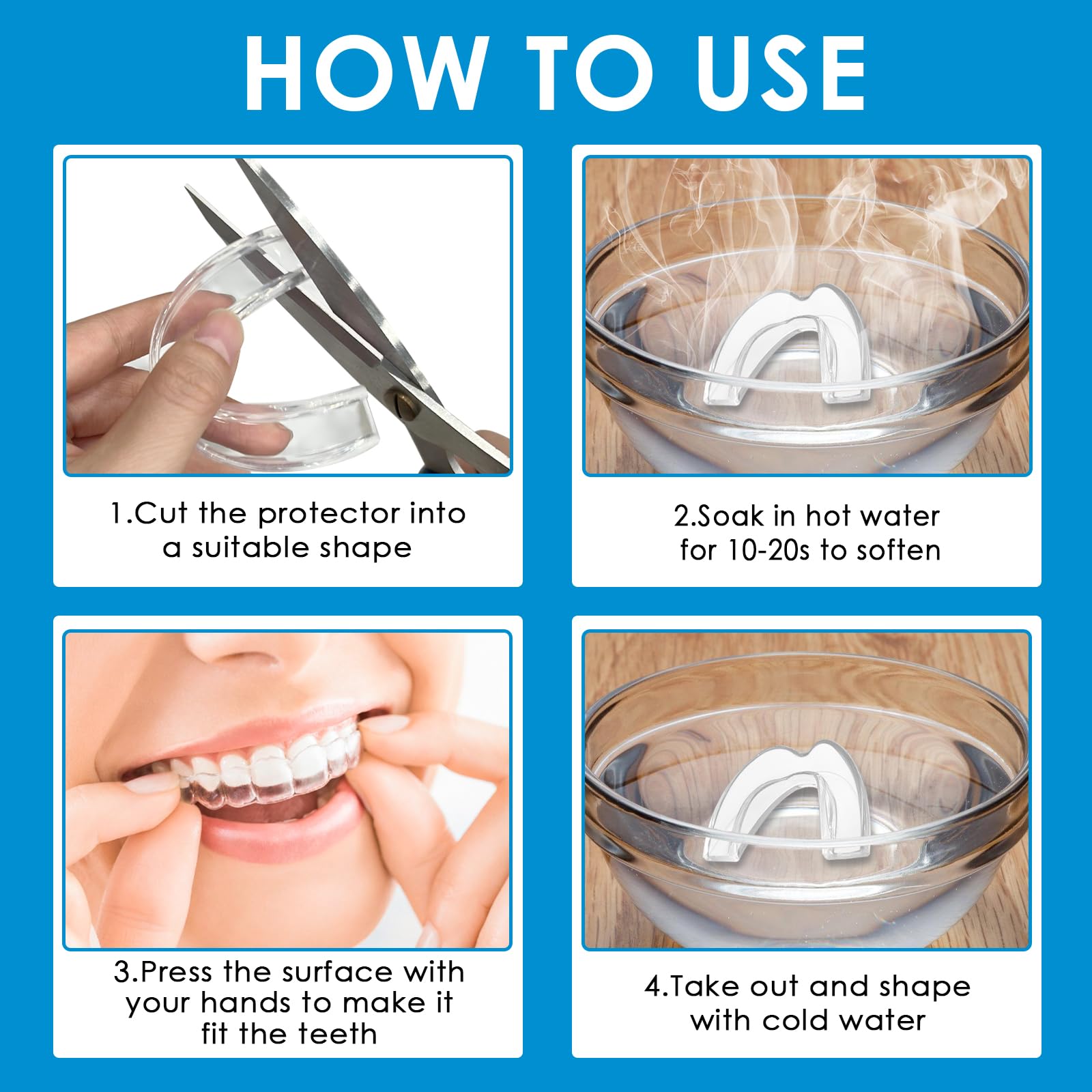 HOW TO USE

1.Cut the protector into a suitable shape

2.Soak in hot water for 10-20s to soften

3.Press the surface with your hands to make it fit the teeth

4.Take out and shape with cold water