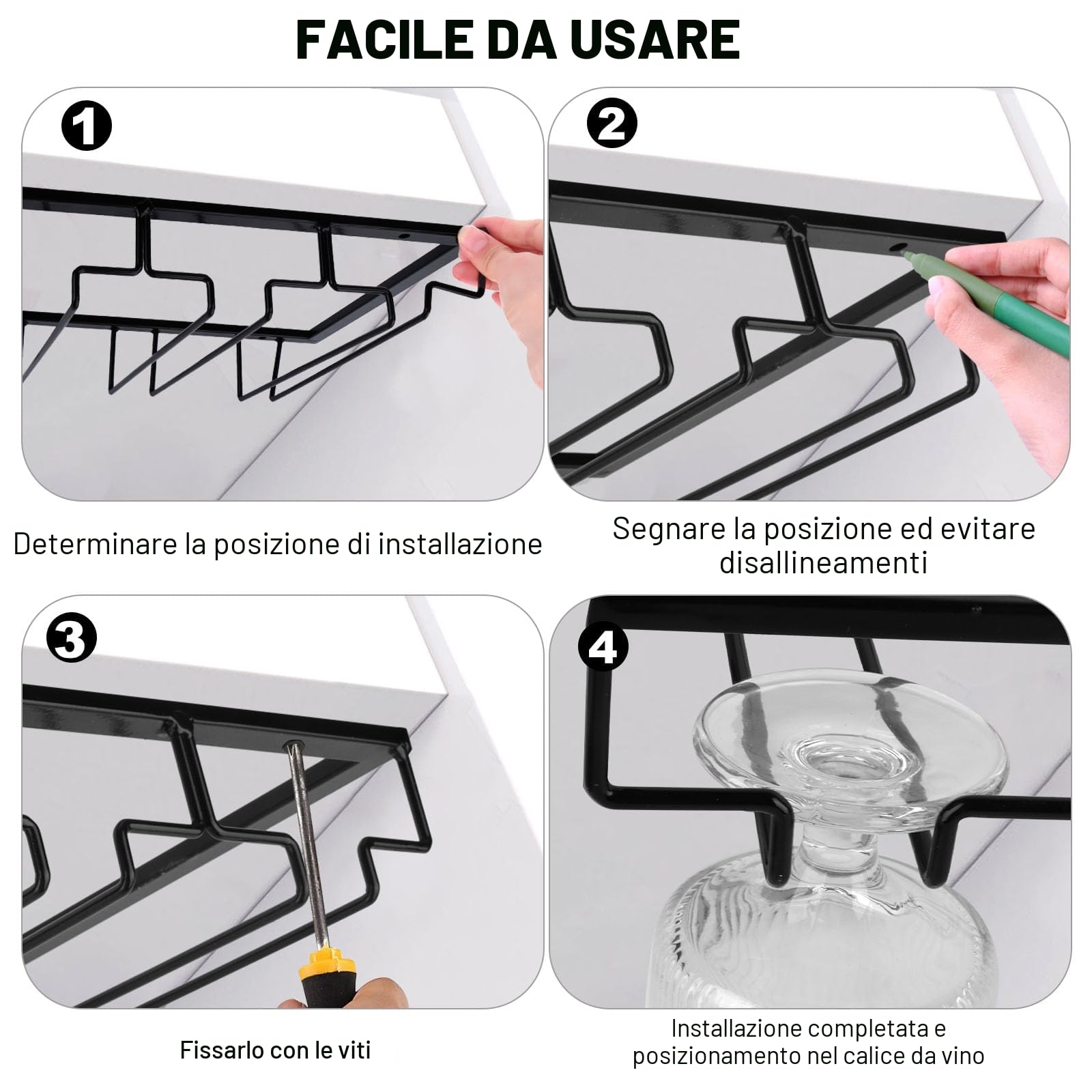 FACILE DA USARE

1

Determinare la posizione di installazione

2

Segnare la posizione ed evitare disallineamenti

3

Fissarlo con le viti

4

Installazione completata e posizionamento nel calice da vino