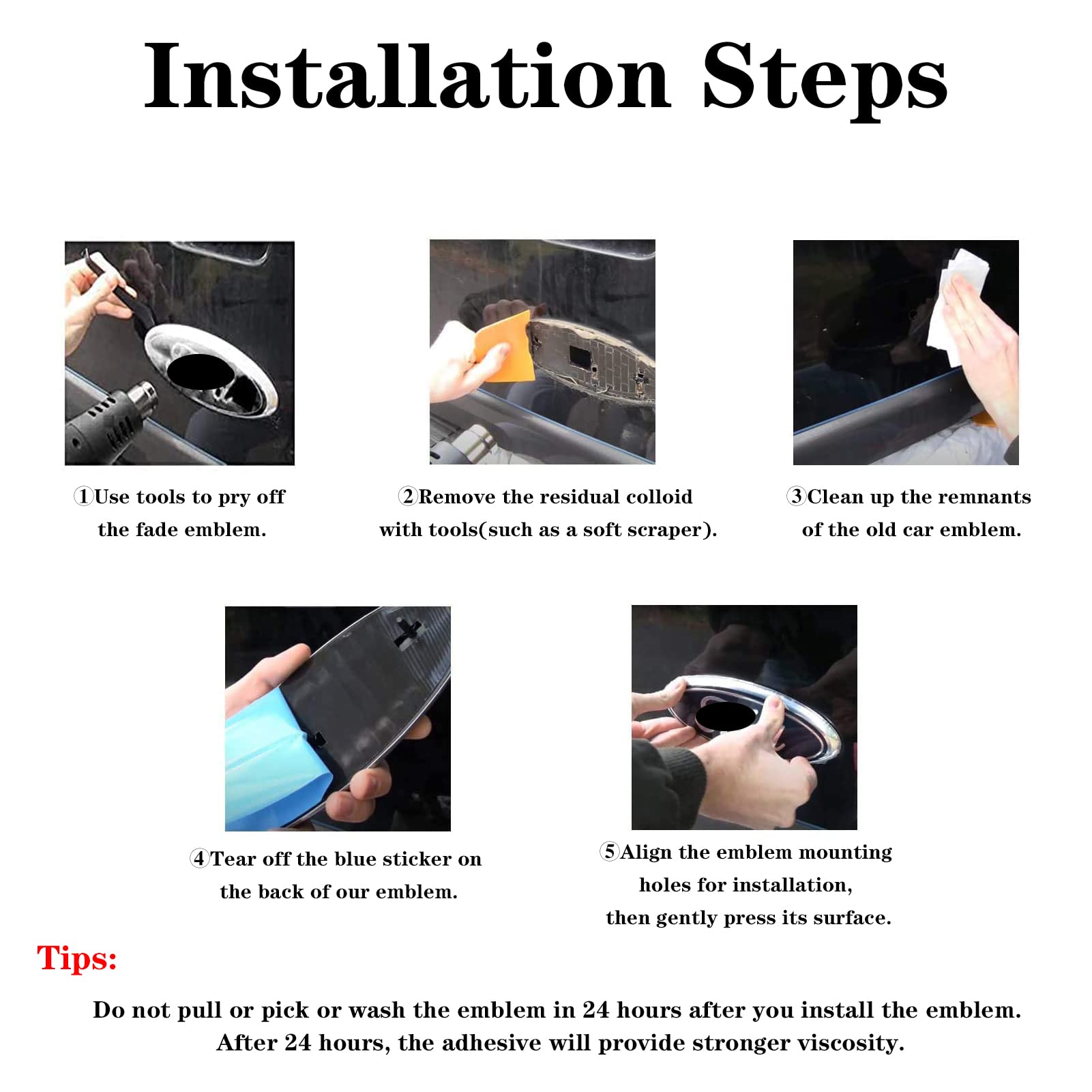 Installation Steps

①Use tools to pry off the fade emblem.

②Remove the residual colloid with tools(such as a soft scraper).

③Clean up the remnants of the old car emblem.

④Tear off the blue sticker on the back of our emblem.

⑤Align the emblem mounting holes for installation, then gently press its surface.

Tips:

Do not pull or pick or wash the emblem in 24 hours after you install the emblem. After 24 hours, the adhesive will provide stronger viscosity.