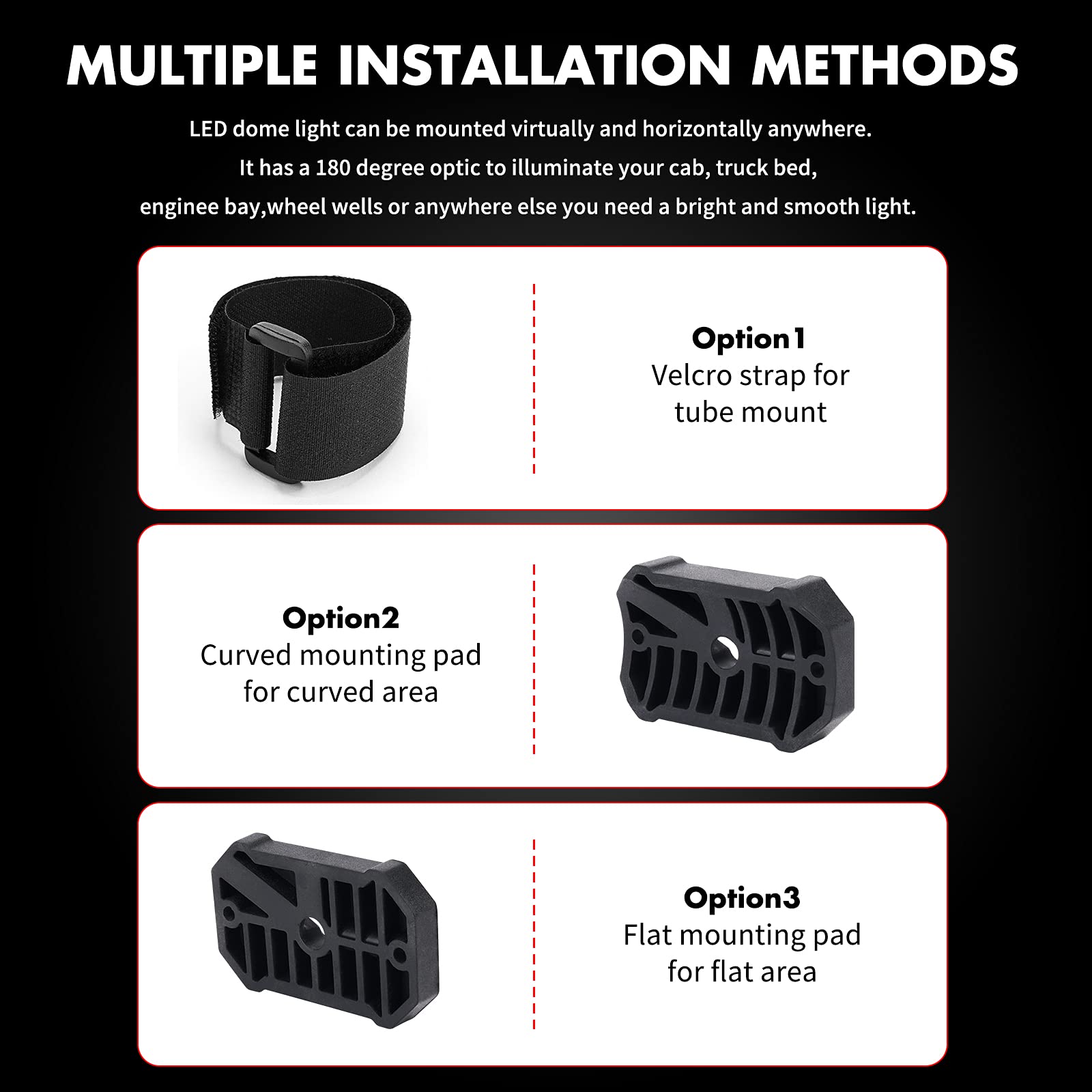 MULTIPLE INSTALLATION METHODS

LED dome light can be mounted virtually and horizontally anywhere. It has a 180 degree optic to illuminate your cab, truck bed, enginee bay,wheel wells or anywhere else you need a bright and smooth light.

Option1
Velcro strap for tube mount

Option2
Curved mounting pad for curved area

Option3
Flat mounting pad for flat area