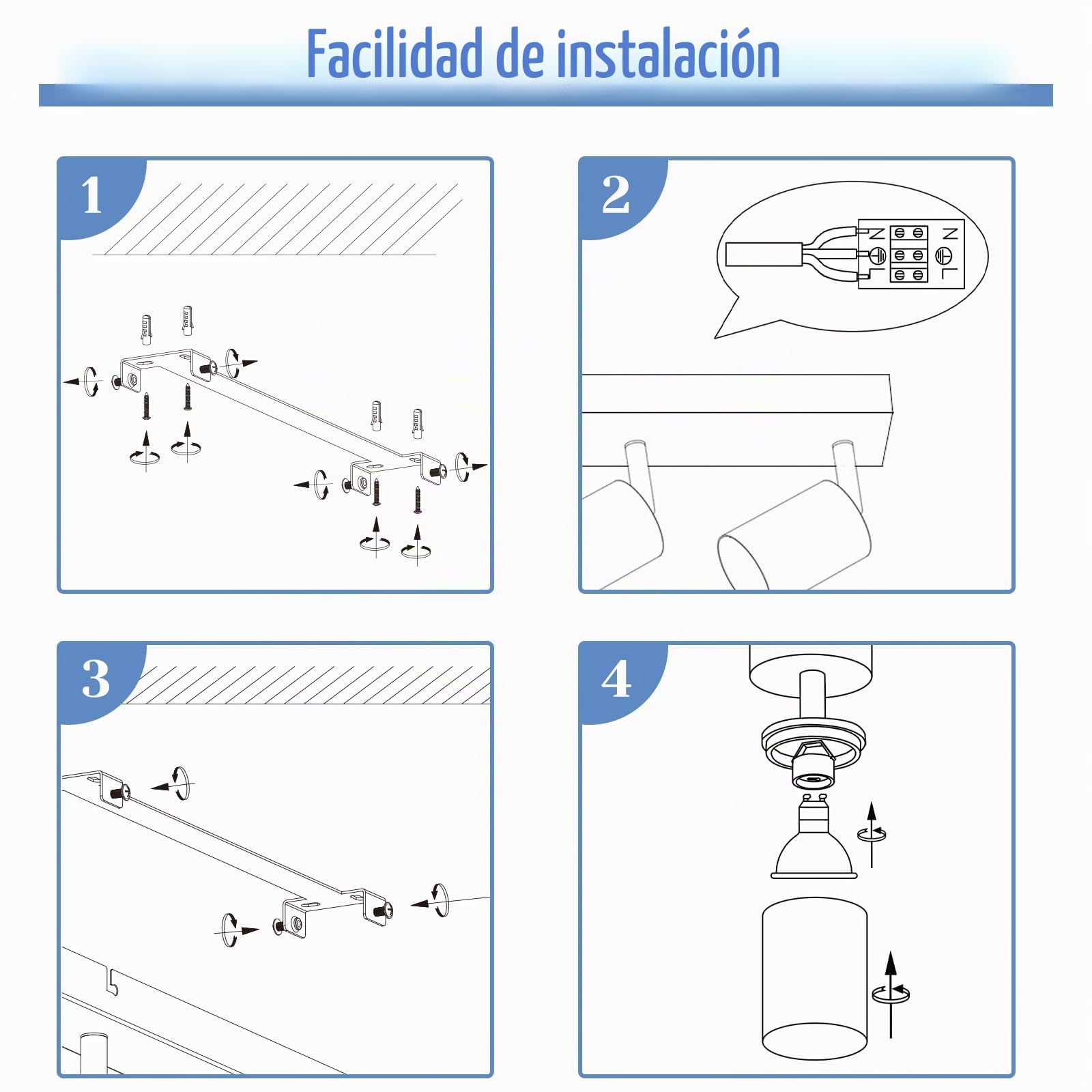 Facilidad de instalación

1

2

N
L
N
L

3

4