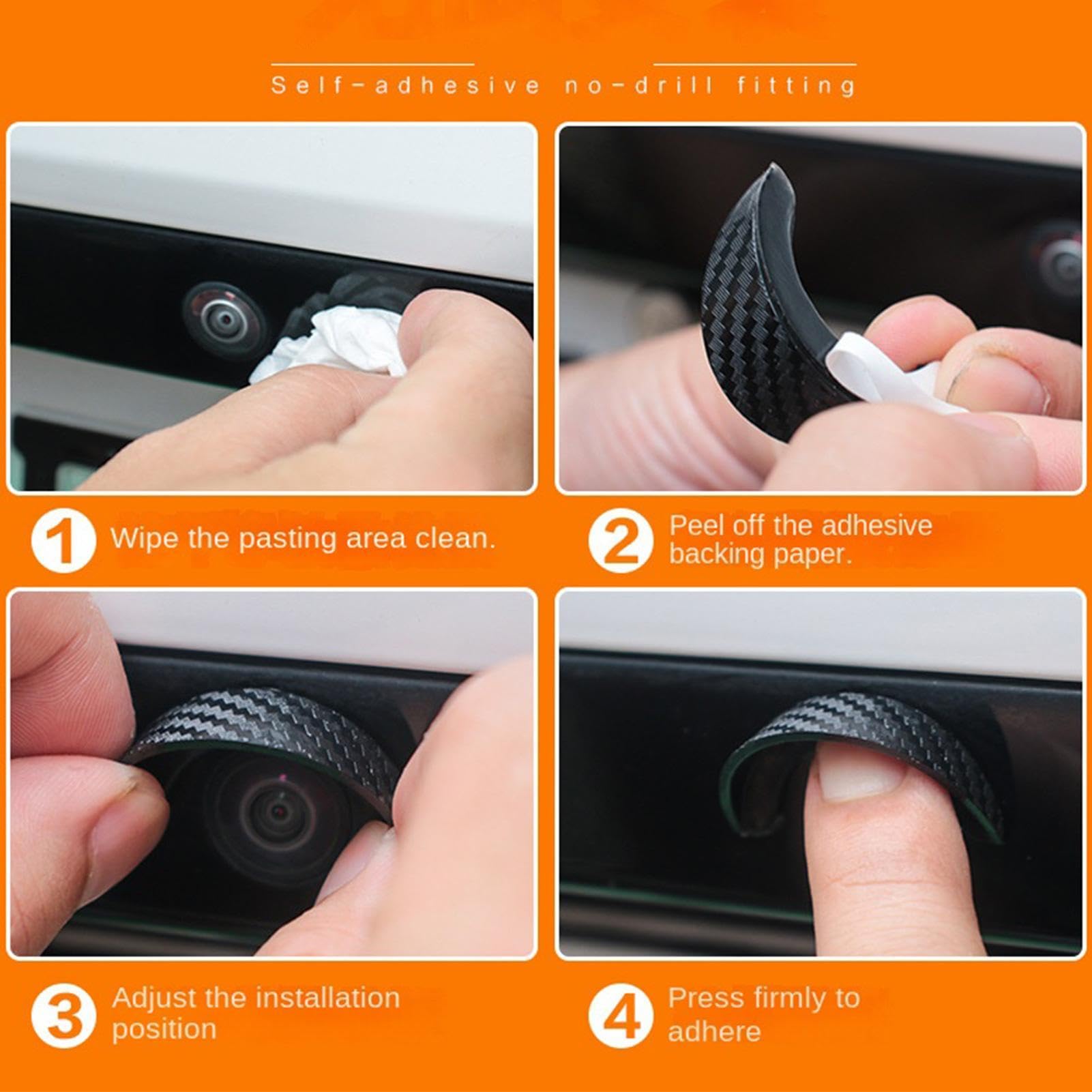 Self-adhesive no-drill fitting

1 Wipe the pasting area clean.

2 Peel off the adhesive backing paper.

3 Adjust the installation position

4 Press firmly to adhere