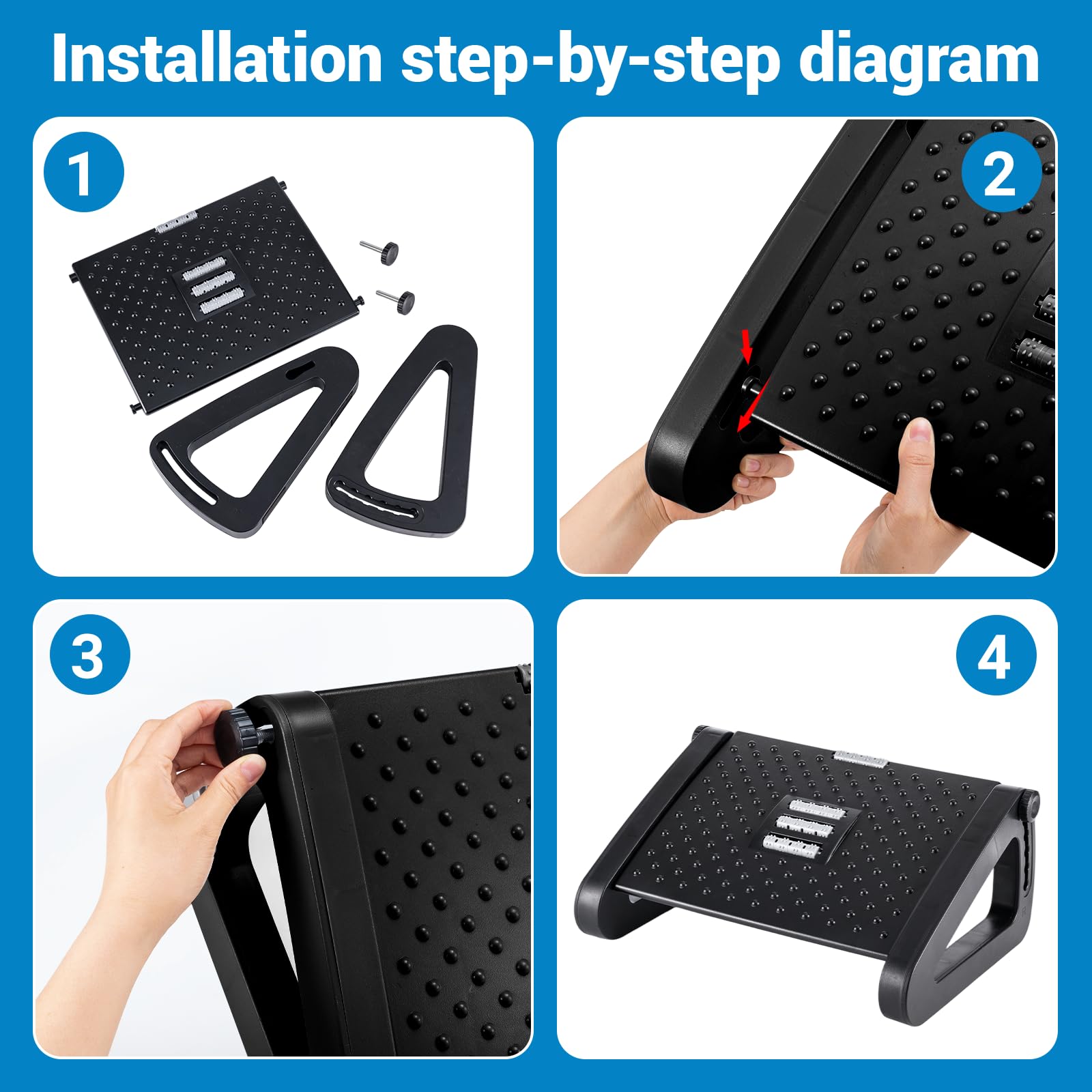 Installation step-by-step diagram

1

2

3

4