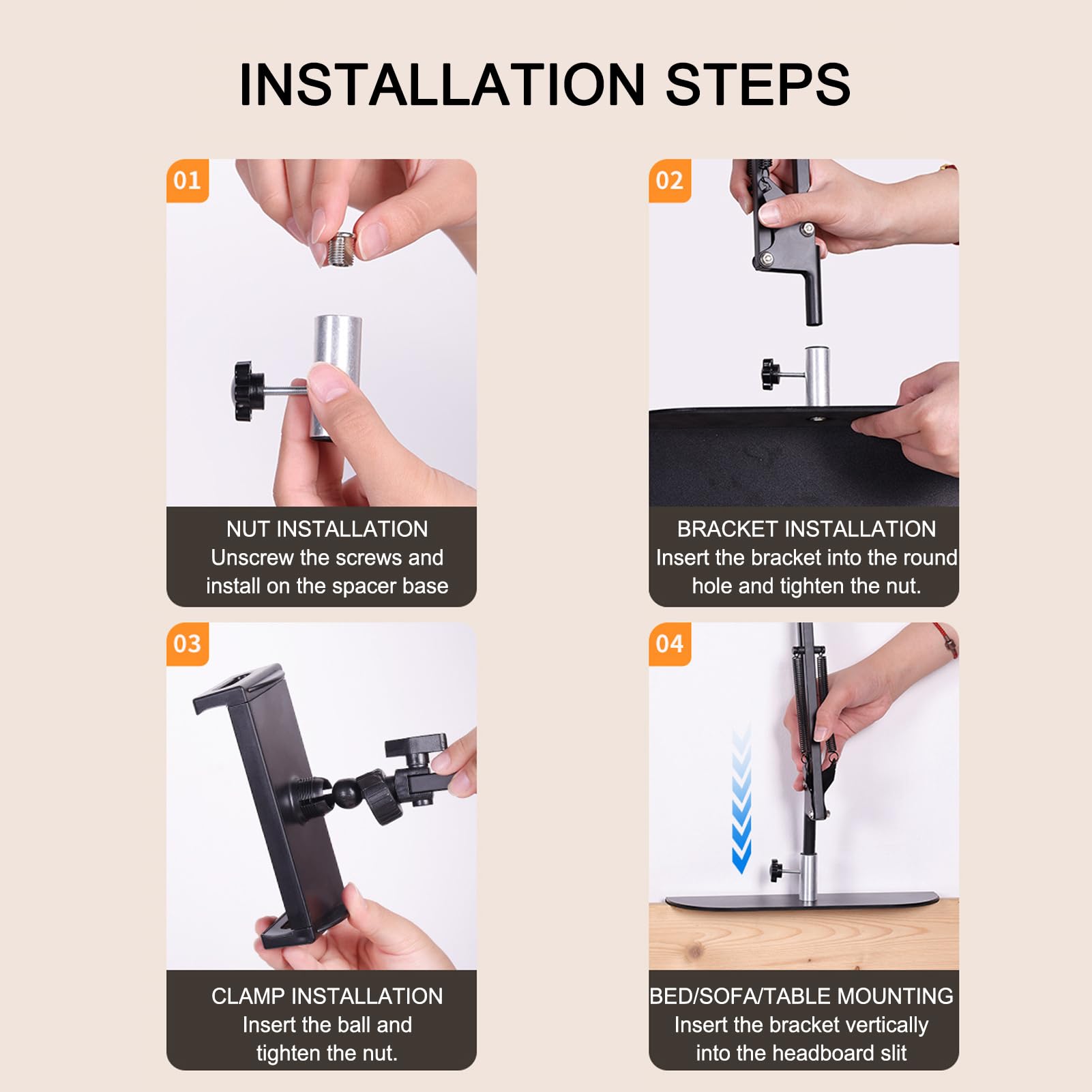 INSTALLATION STEPS

01

NUT INSTALLATION
Unscrew the screws and install on the spacer base

02

BRACKET INSTALLATION
Insert the bracket into the round hole and tighten the nut.

03

CLAMP INSTALLATION
Insert the ball and tighten the nut.

04

BED/SOFA/TABLE MOUNTING
Insert the bracket vertically into the headboard slit