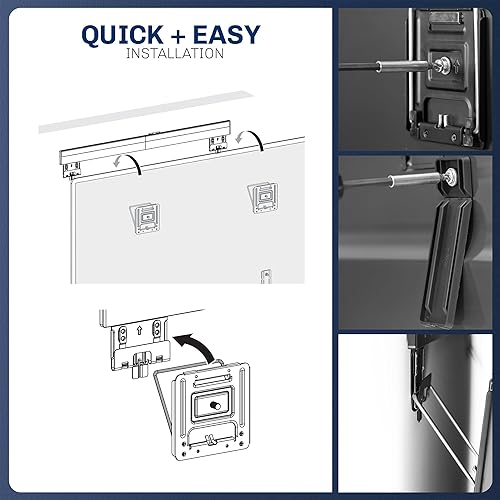 QUICK + EASY
INSTALLATION