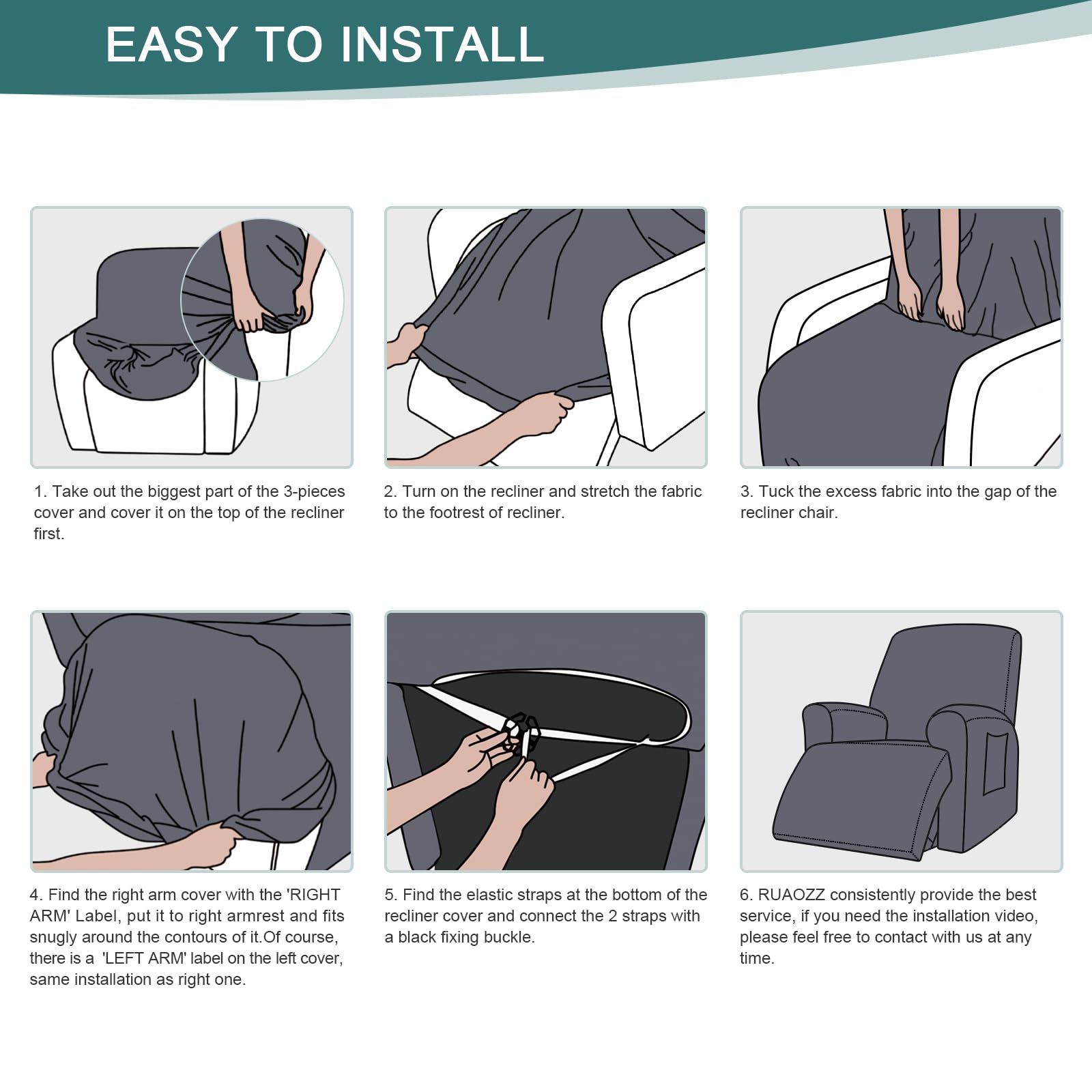 EASY TO INSTALL

1. Take out the biggest part of the 3-pieces cover and cover it on the top of the recliner first.

2. Turn on the recliner and stretch the fabric to the footrest of recliner.

3. Tuck the excess fabric into the gap of the recliner chair.

4. Find the right arm cover with the 'RIGHT ARM' Label, put it to right armrest and fits snugly around the contours of it.Of course, there is a 'LEFT ARM' label on the left cover, same installation as right one.

5. Find the elastic straps at the bottom of the recliner cover and connect the 2 straps with a black fixing buckle.

6. RUAOZZ consistently provide the best service, if you need the installation video, please feel free to contact with us at any time.