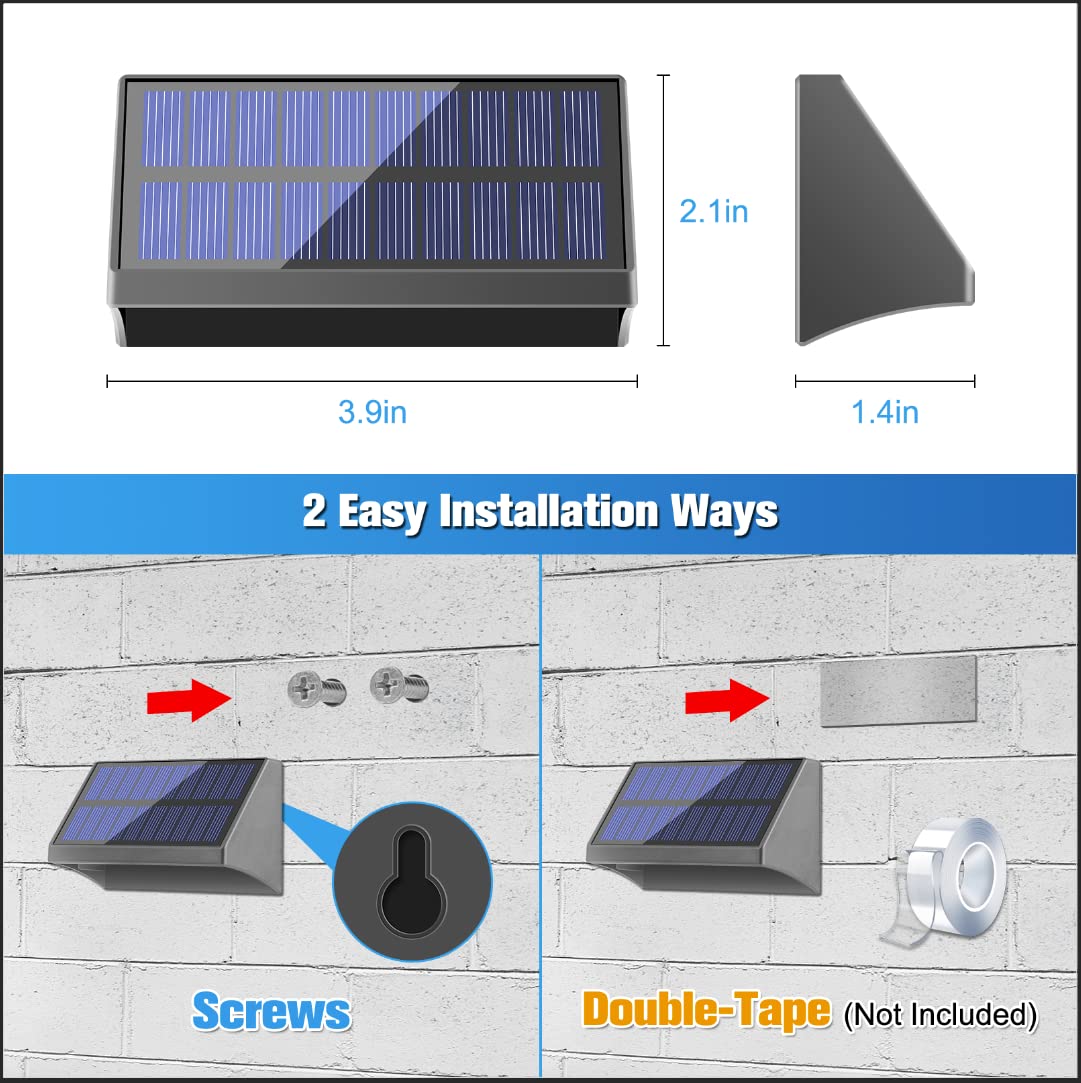 2.1in

3.9in

1.4in

2 Easy Installation Ways

Screws

Double-Tape (Not Included)