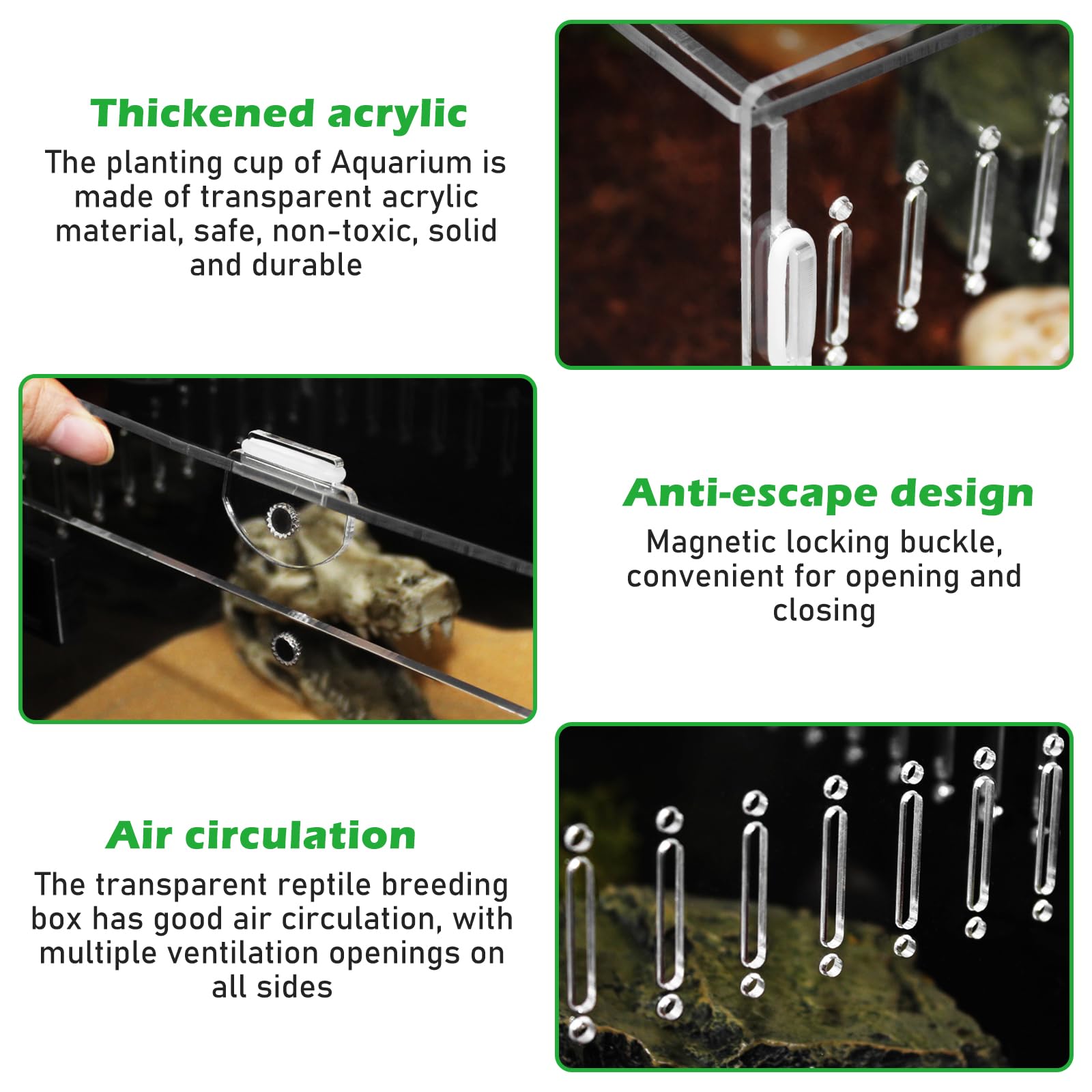 Thickened acrylic

The planting cup of Aquarium is made of transparent acrylic material, safe, non-toxic, solid and durable

Anti-escape design

Magnetic locking buckle, convenient for opening and closing

Air circulation

The transparent reptile breeding box has good air circulation, with multiple ventilation openings on all sides