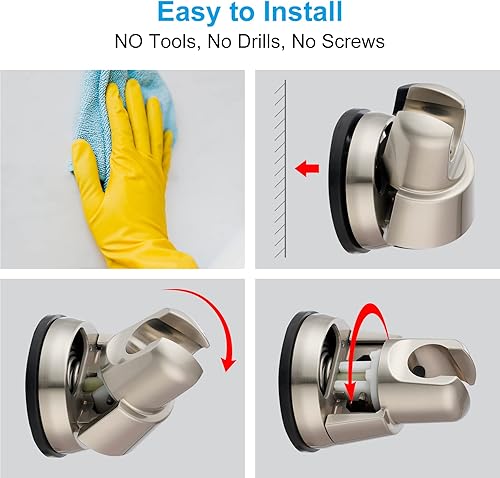 Easy to Install

NO Tools, No Drills, No Screws