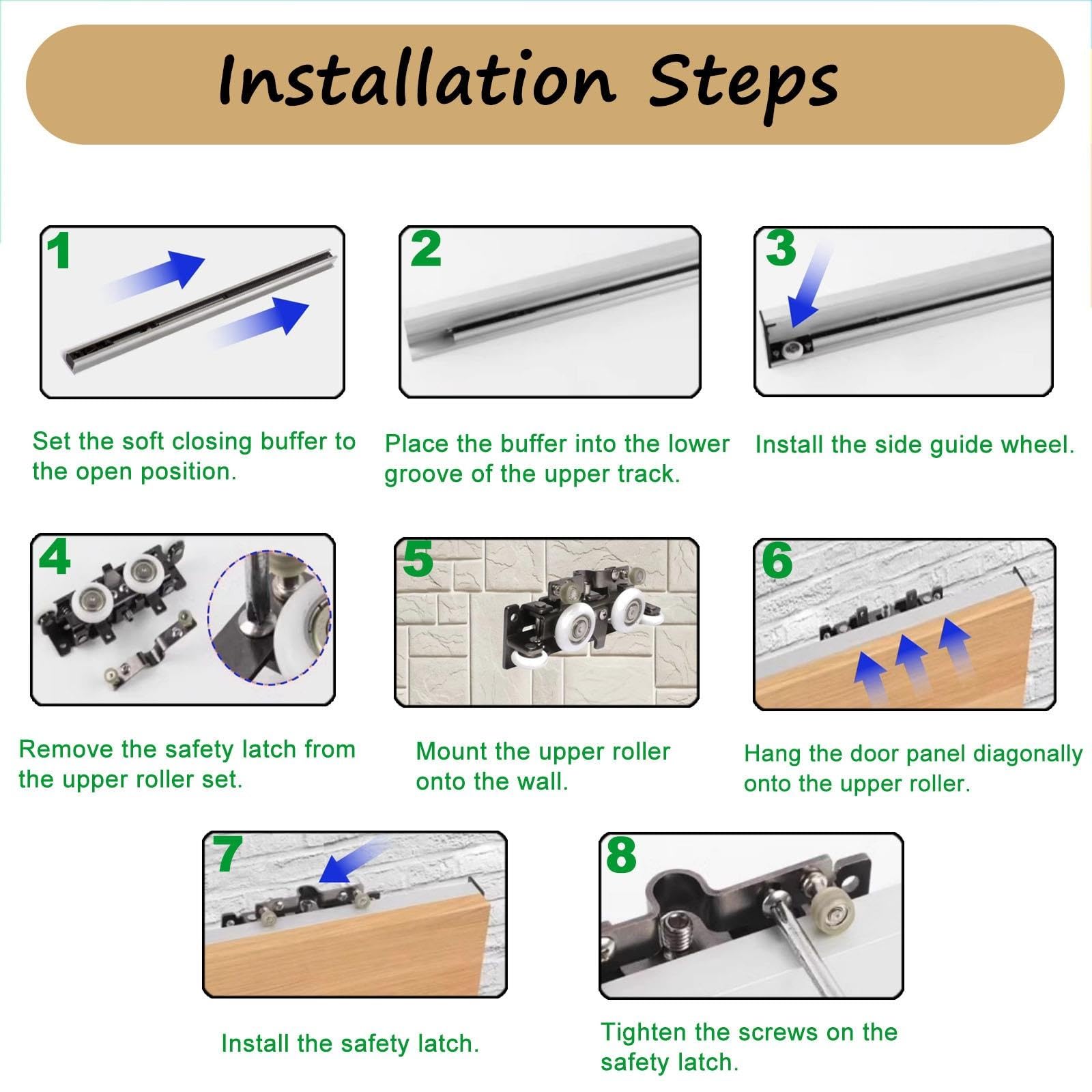 Installation Steps

1

Set the soft closing buffer to the open position.

2

Place the buffer into the lower groove of the upper track.

3

Install the side guide wheel.

4

Remove the safety latch from the upper roller set.

5

Mount the upper roller onto the wall.

6

Hang the door panel diagonally onto the upper roller.

7

Install the safety latch.

8

Tighten the screws on the safety latch.