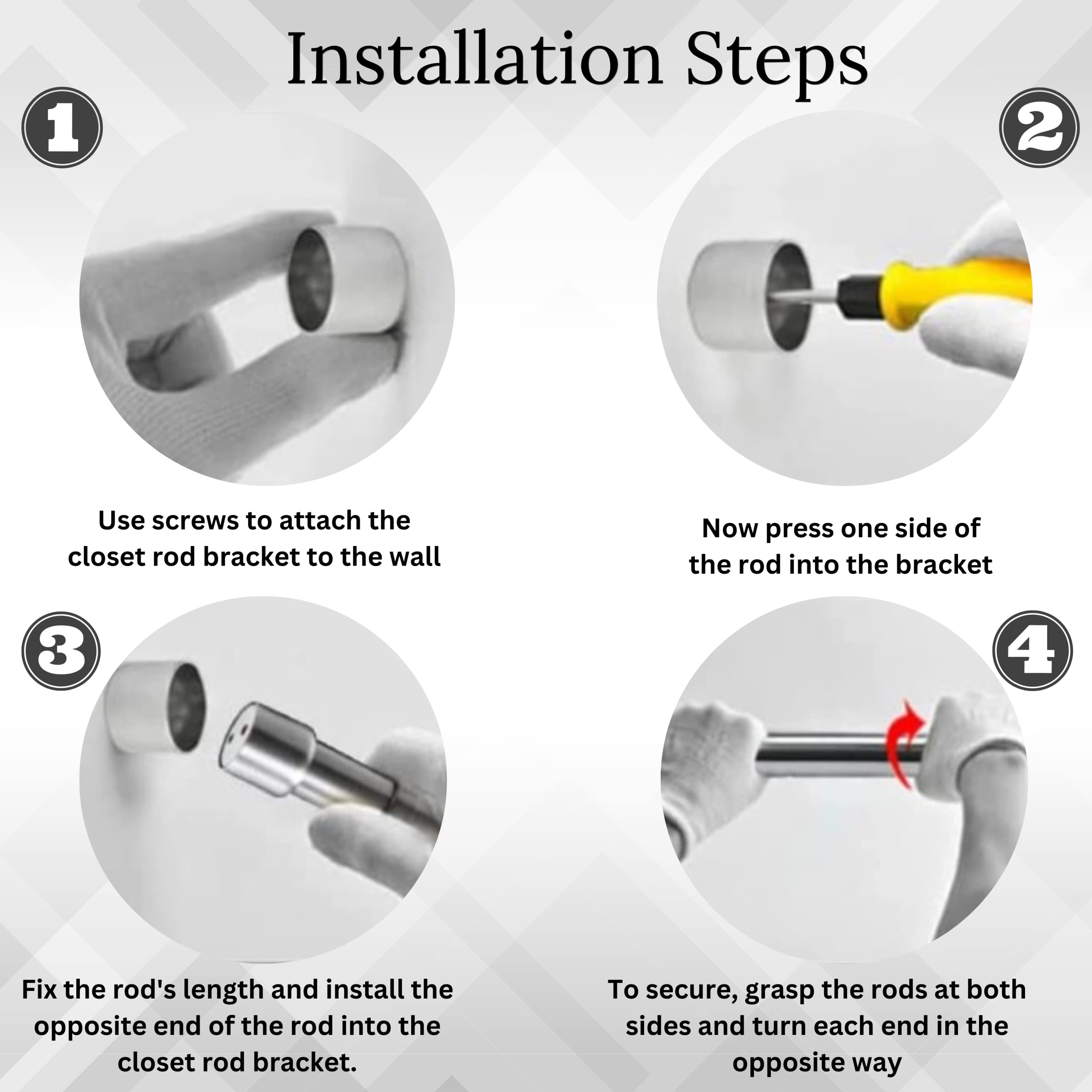 Installation Steps

1

Use screws to attach the closet rod bracket to the wall

2

Now press one side of the rod into the bracket

3

Fix the rod's length and install the opposite end of the rod into the closet rod bracket.

4

To secure, grasp the rods at both sides and turn each end in the opposite way