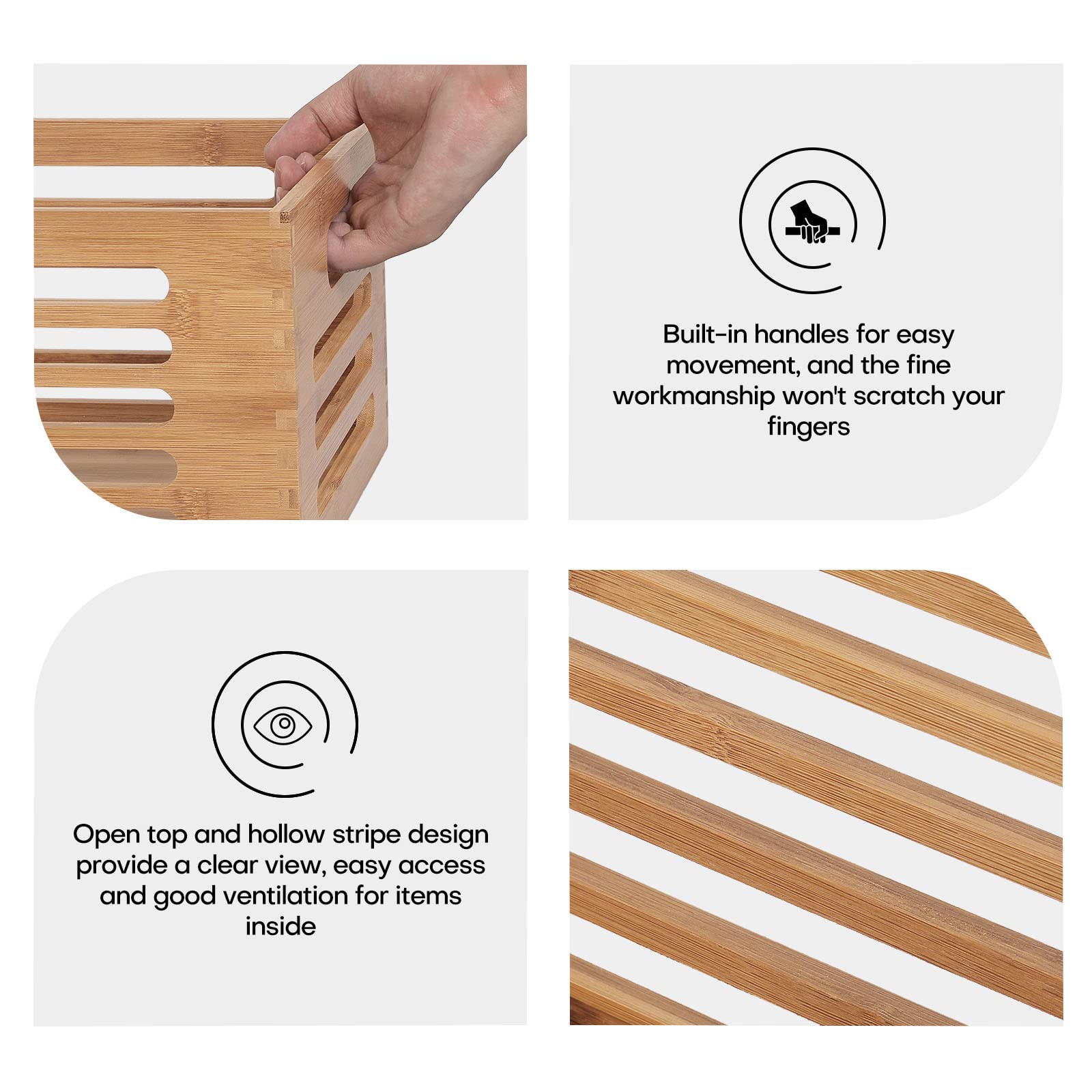 Built-in handles for easy movement, and the fine workmanship won't scratch your fingers

Open top and hollow stripe design provide a clear view, easy access and good ventilation for items inside