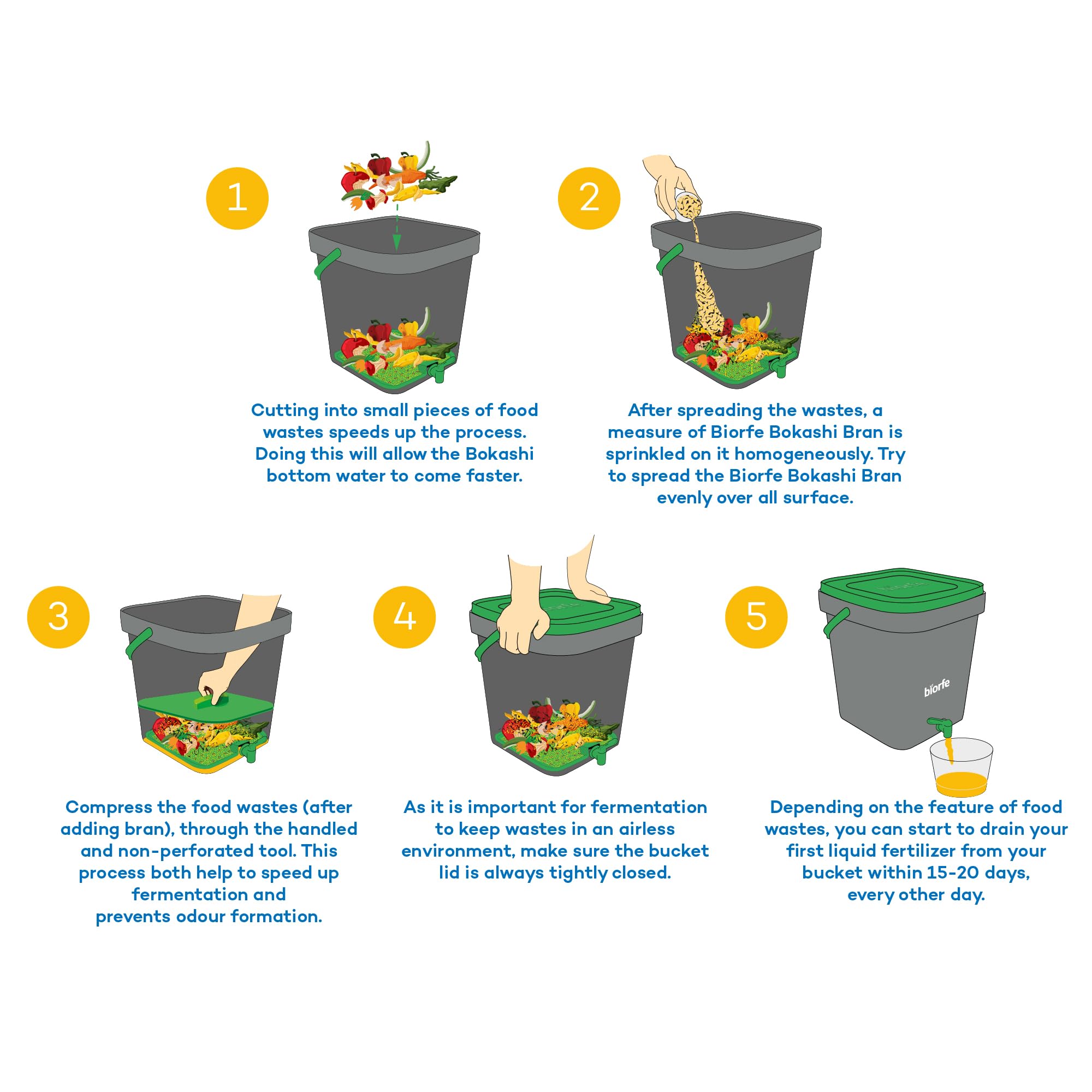 1

Cutting into small pieces of food wastes speeds up the process. Doing this will allow the Bokashi bottom water to come faster.

2

After spreading the wastes, a measure of Biorfe Bokashi Bran is sprinkled on it homogeneously. Try to spread the Biorfe Bokashi Bran evenly over all surface.

3

Compress the food wastes (after adding bran), through the handled and non-perforated tool. This process both help to speed up fermentation and prevents odour formation.

4

As it is important for fermentation to keep wastes in an airless environment, make sure the bucket lid is always tightly closed.

5

biorfe

Depending on the feature of food wastes, you can start to drain your first liquid fertilizer from your bucket within 15-20 days, every other day.