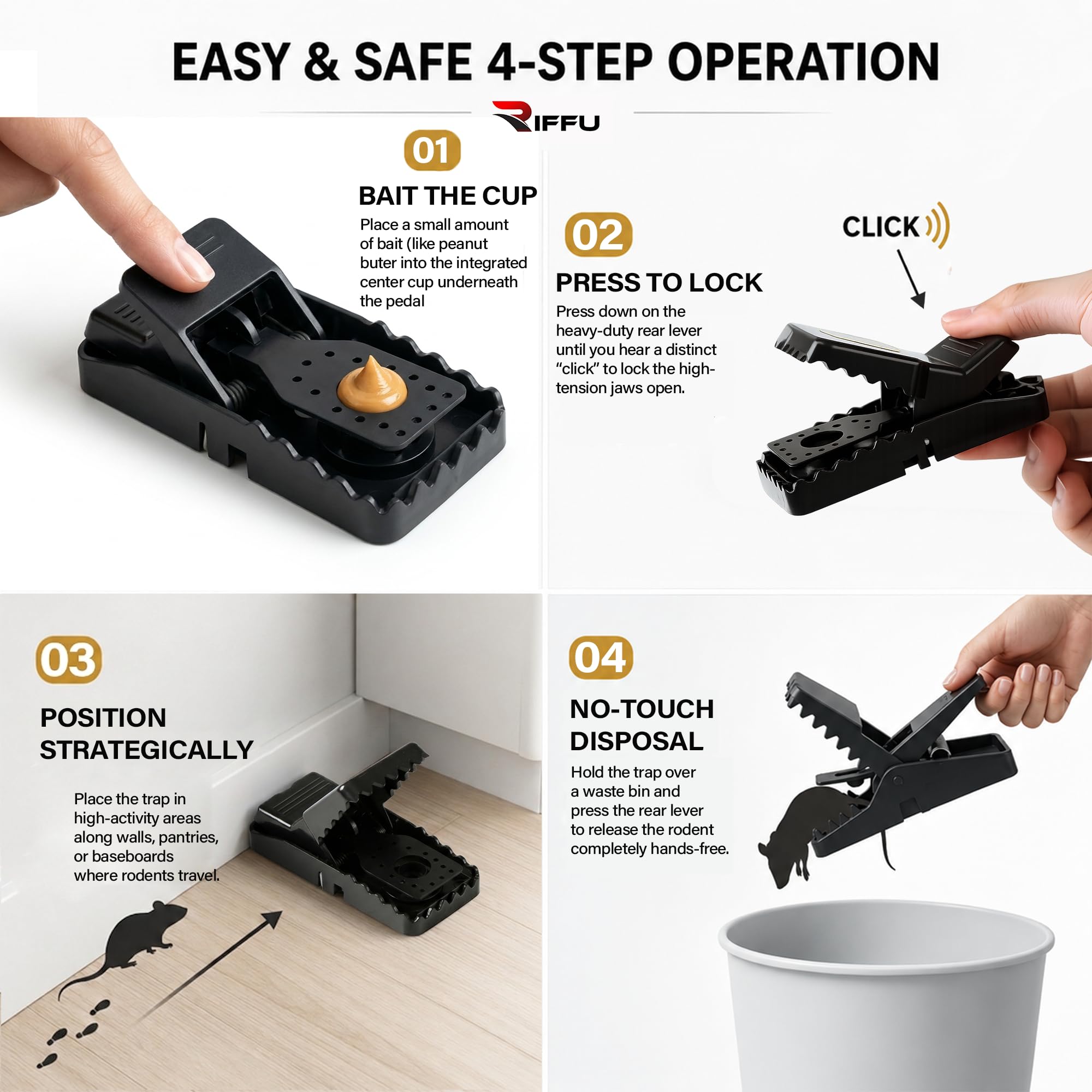 EASY & SAFE 4-STEP OPERATION

RIFFU

01

BAIT THE CUP

Place a small amount of bait (like peanut buter into the integrated center cup underneath the pedal

02

PRESS TO LOCK

Press down on the heavy-duty rear lever until you hear a distinct "click" to lock the high-tension jaws open.

CLICK

03

POSITION STRATEGICALLY

Place the trap in high-activity areas along walls, pantries, or baseboards where rodents travel.

04

NO-TOUCH DISPOSAL

Hold the trap over a waste bin and press the rear lever to release the rodent completely hands-free.