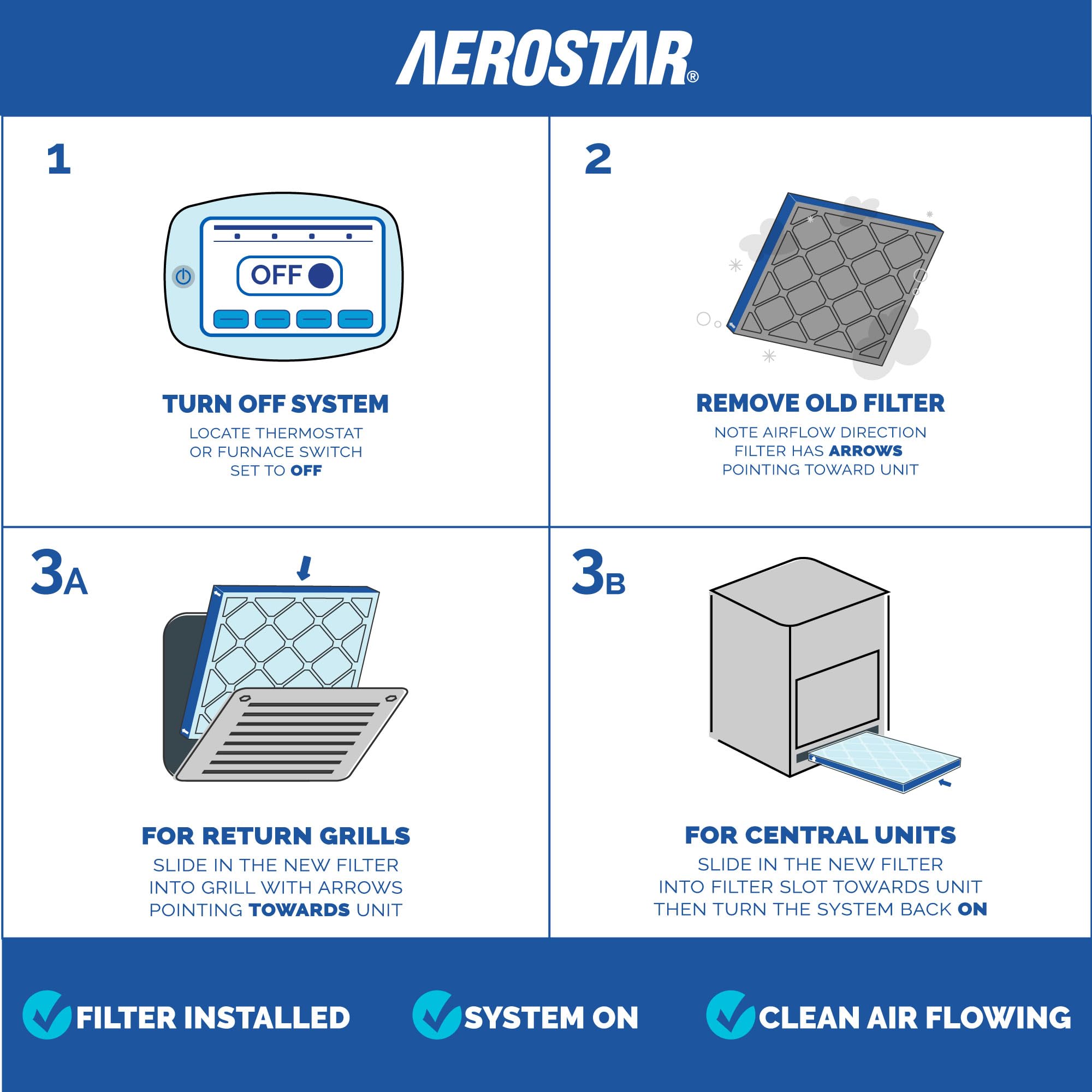 AEROSTAR®

1

OFF

TURN OFF SYSTEM

LOCATE THERMOSTAT OR FURNACE SWITCH SET TO OFF

2

REMOVE OLD FILTER

NOTE AIRFLOW DIRECTION FILTER HAS ARROWS POINTING TOWARD UNIT

3A

FOR RETURN GRILLS

SLIDE IN THE NEW FILTER INTO GRILL WITH ARROWS POINTING TOWARDS UNIT

3B

FOR CENTRAL UNITS

SLIDE IN THE NEW FILTER INTO FILTER SLOT TOWARDS UNIT THEN TURN THE SYSTEM BACK ON

FILTER INSTALLED

SYSTEM ON

CLEAN AIR FLOWING