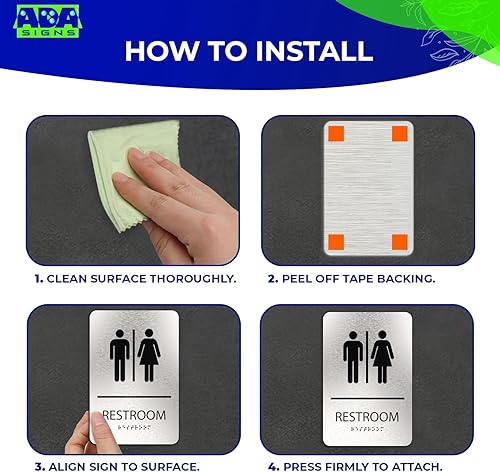 ADA SIGNS

HOW TO INSTALL

1. CLEAN SURFACE THOROUGHLY.

2. PEEL OFF TAPE BACKING.

RESTROOM

3. ALIGN SIGN TO SURFACE.

RESTROOM

4. PRESS FIRMLY TO ATTACH.