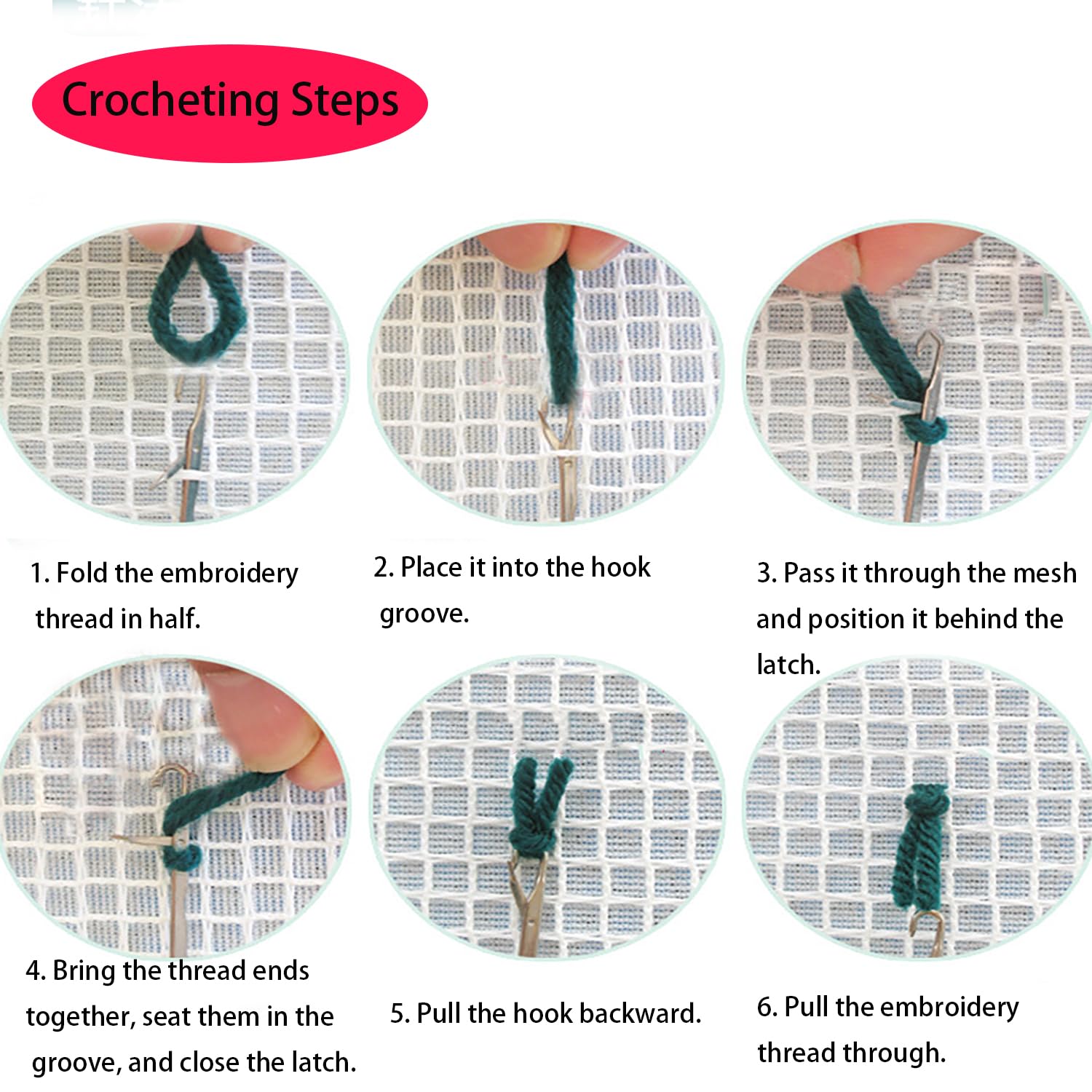 Crocheting Steps

1. Fold the embroidery thread in half.

2. Place it into the hook groove.

3. Pass it through the mesh and position it behind the latch.

4. Bring the thread ends together, seat them in the groove, and close the latch.

5. Pull the hook backward.

6. Pull the embroidery thread through.