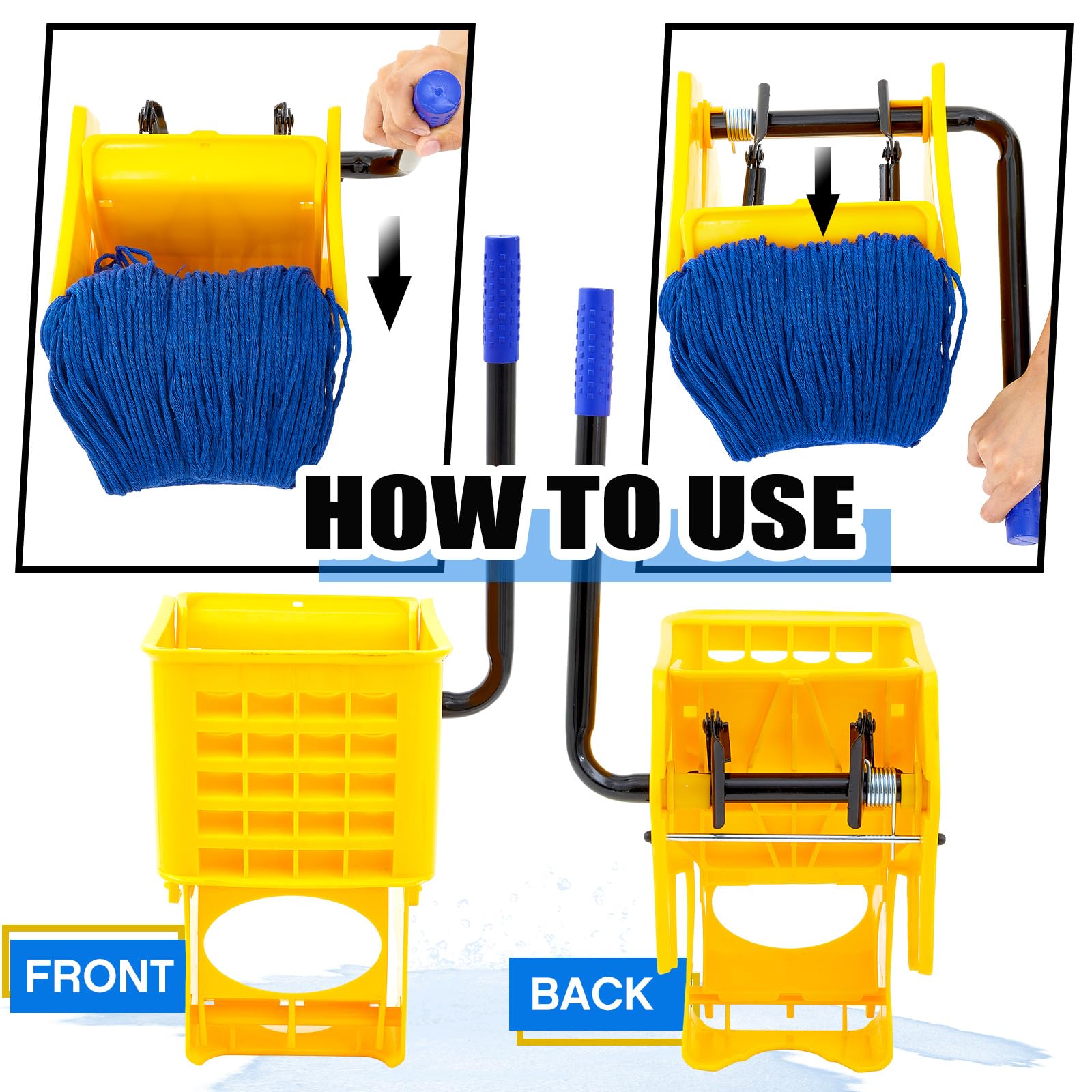 HOW TO USE

FRONT

BACK