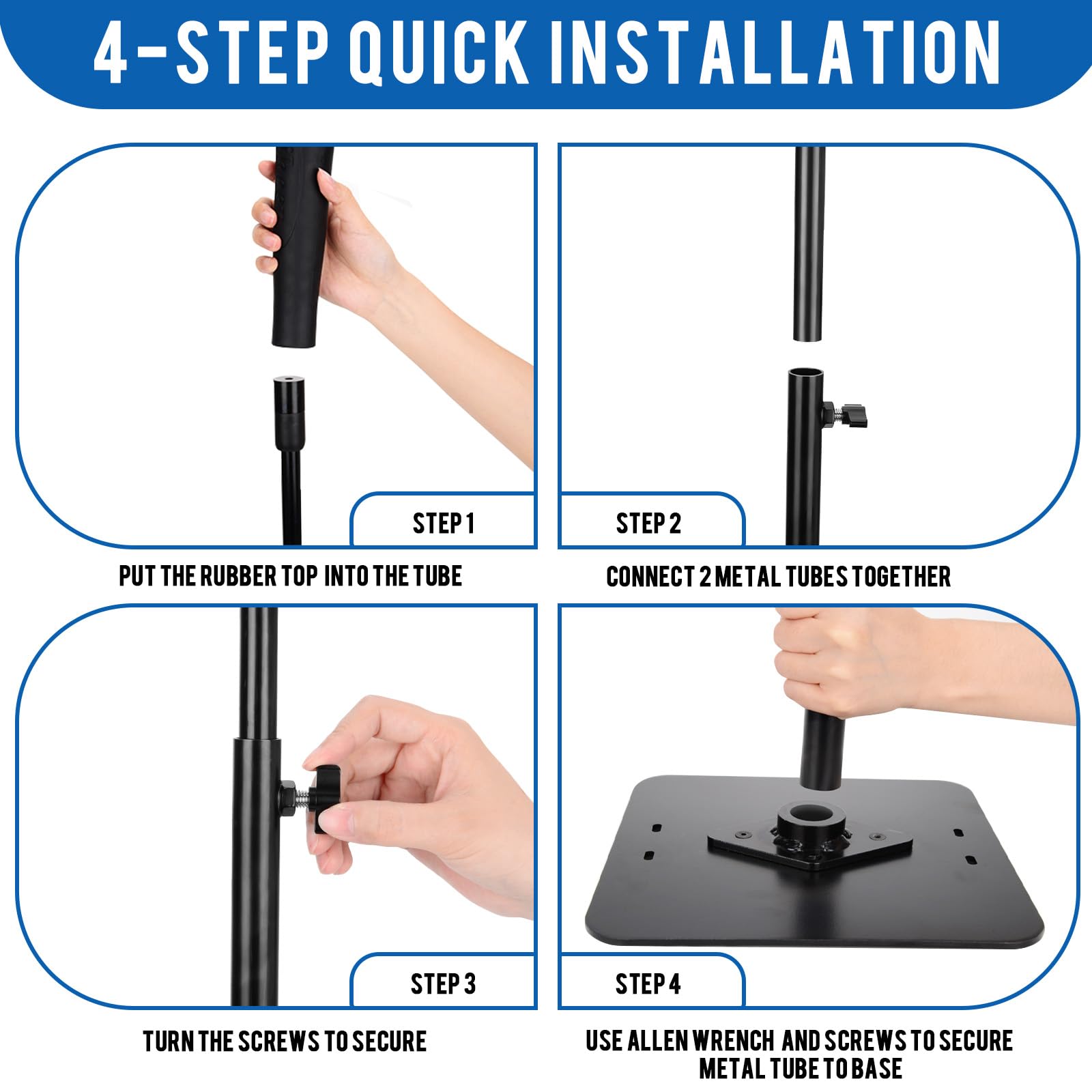 4-STEP QUICK INSTALLATION

STEP 1

PUT THE RUBBER TOP INTO THE TUBE

STEP 2

CONNECT 2 METAL TUBES TOGETHER

STEP 3

TURN THE SCREWS TO SECURE

STEP 4

USE ALLEN WRENCH AND SCREWS TO SECURE METAL TUBE TO BASE