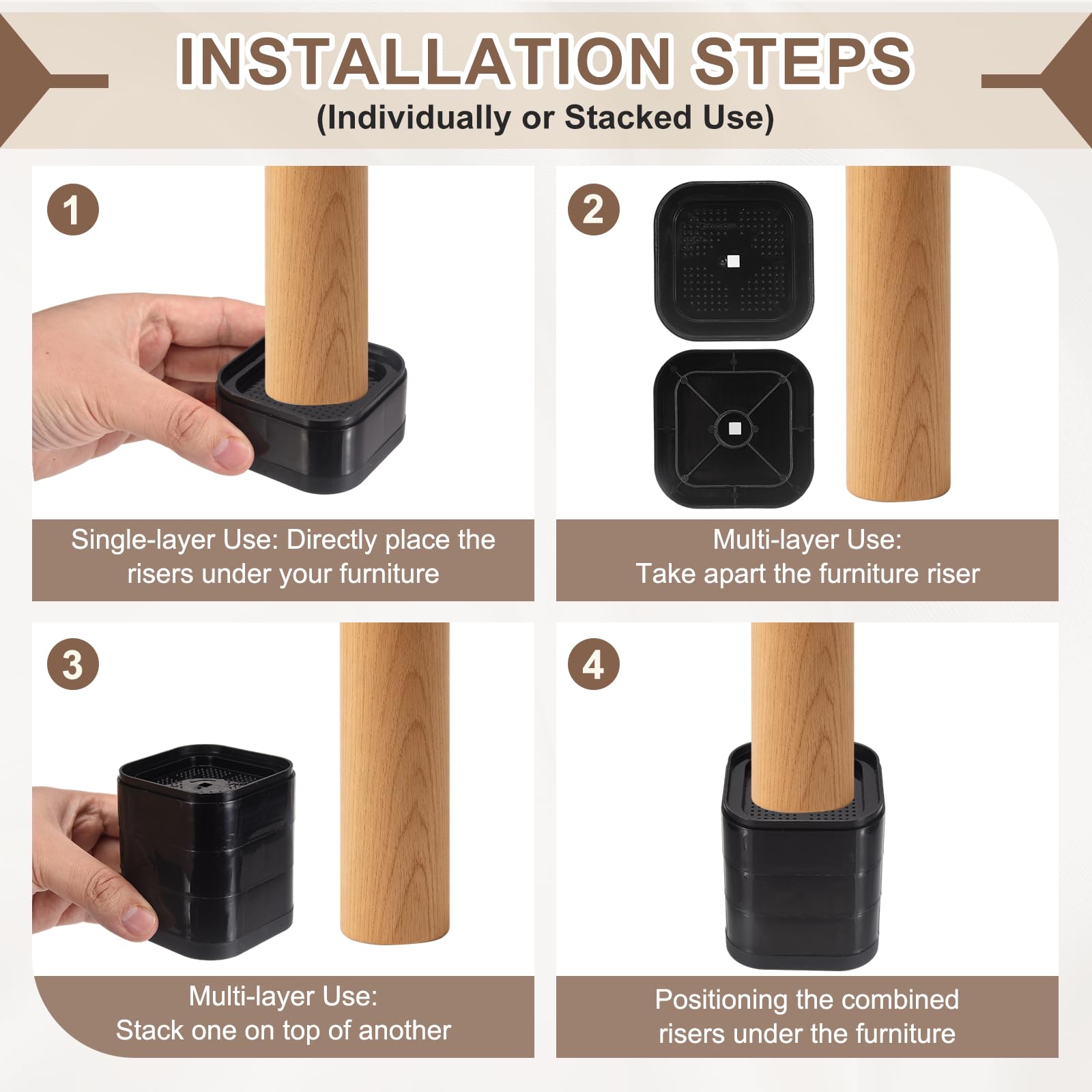 INSTALLATION STEPS
(Individually or Stacked Use)

1

Single-layer Use: Directly place the risers under your furniture

2

Multi-layer Use:
Take apart the furniture riser

3

Multi-layer Use:
Stack one on top of another

4

Positioning the combined risers under the furniture