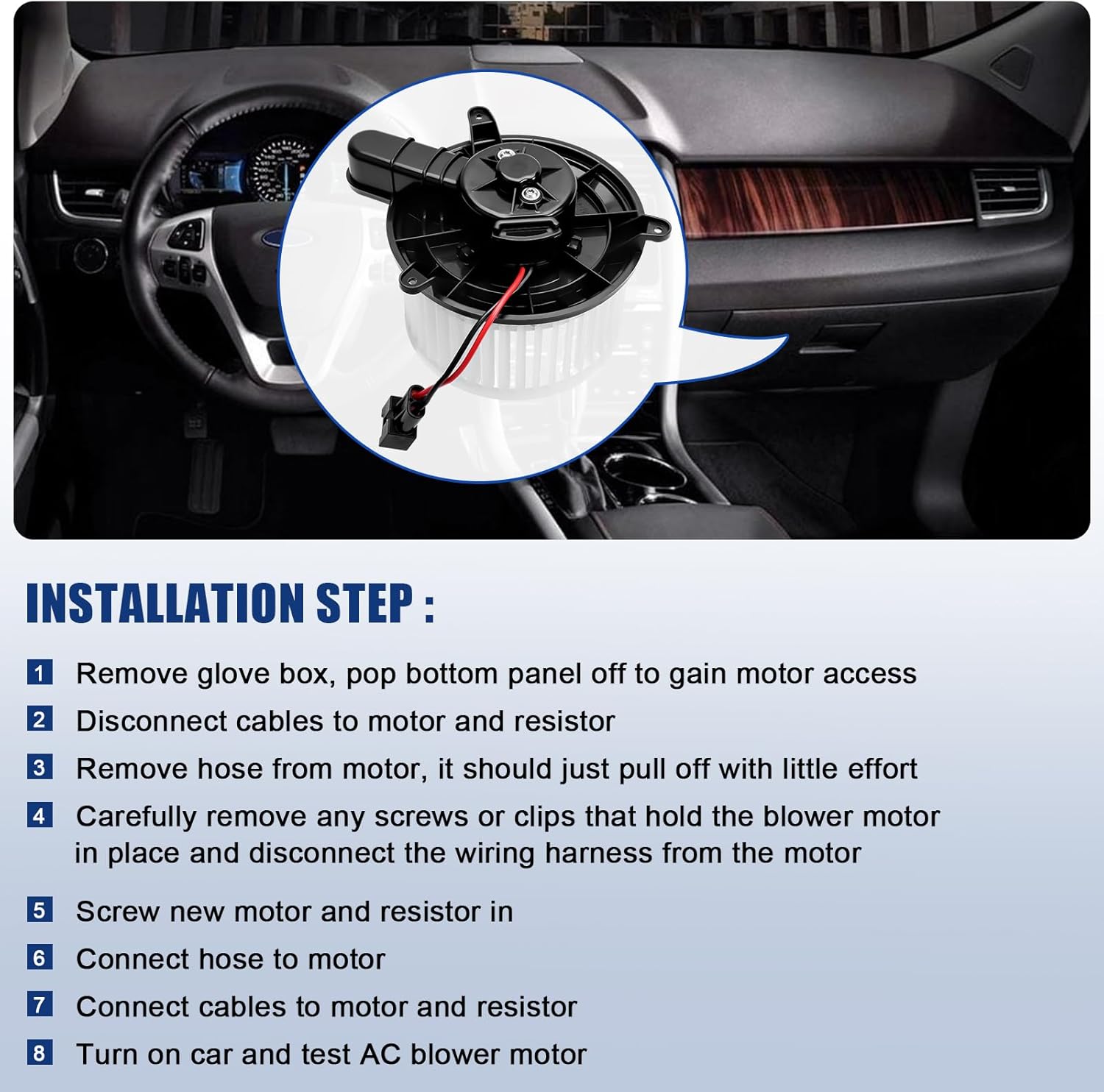 INSTALLATION STEP :

1 Remove glove box, pop bottom panel off to gain motor access

2 Disconnect cables to motor and resistor

3 Remove hose from motor, it should just pull off with little effort

4 Carefully remove any screws or clips that hold the blower motor in place and disconnect the wiring harness from the motor

5 Screw new motor and resistor in

6 Connect hose to motor

7 Connect cables to motor and resistor

8 Turn on car and test AC blower motor