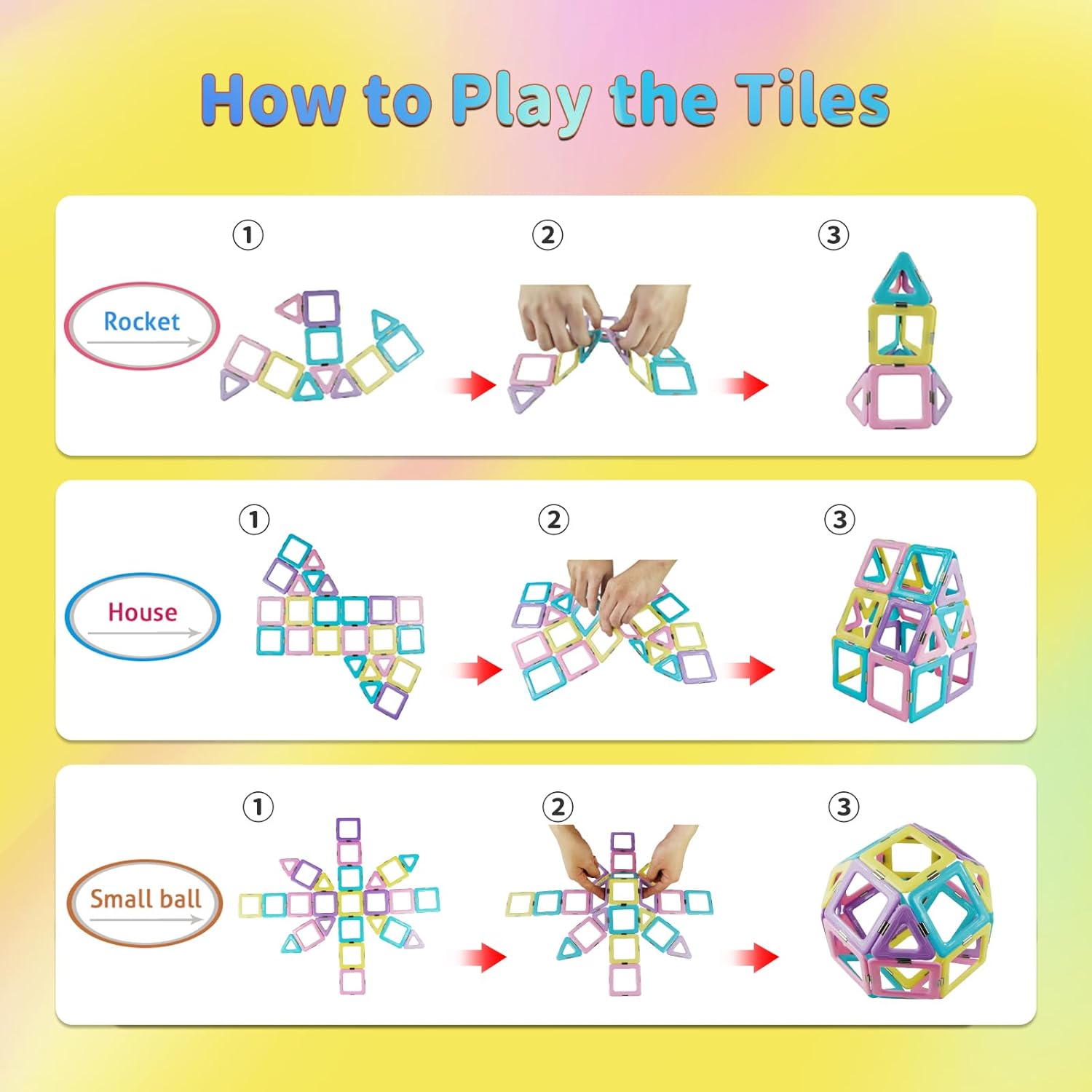 How to Play the Tiles

Rocket
①
②
③

House
①
②
③

Small ball
①
②
③