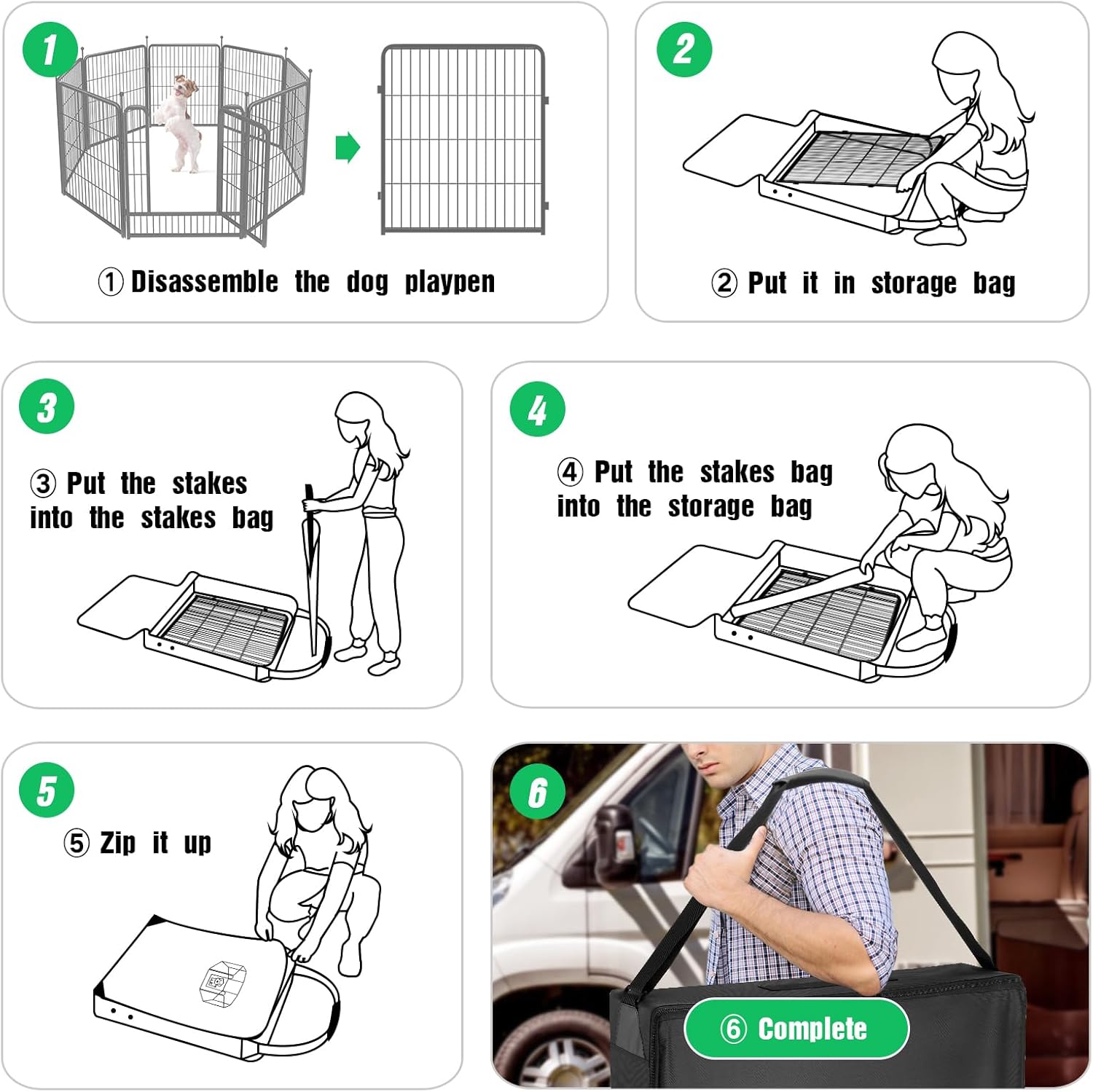 1

① Disassemble the dog playpen

2

② Put it in storage bag

3

③ Put the stakes into the stakes bag

4

④ Put the stakes bag into the storage bag

5

⑤ Zip it up

6

⑥ Complete