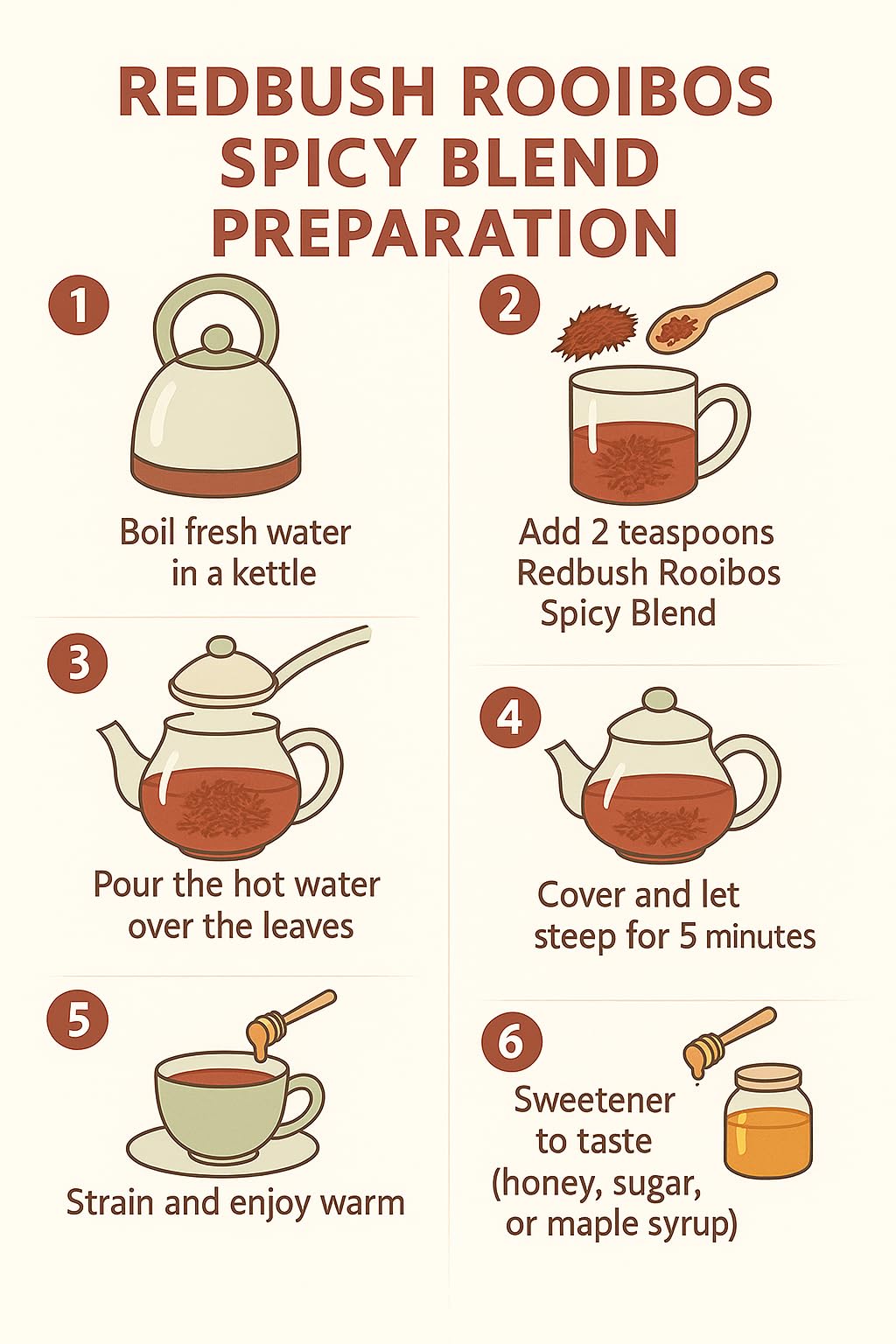 REDBUSH ROOIBOS SPICY BLEND PREPARATION

1

Boil fresh water in a kettle

2

Add 2 teaspoons Redbush Rooibos Spicy Blend

3

Pour the hot water over the leaves

4

Cover and let steep for 5 minutes

5

Strain and enjoy warm

6

Sweetener to taste (honey, sugar, or maple syrup)