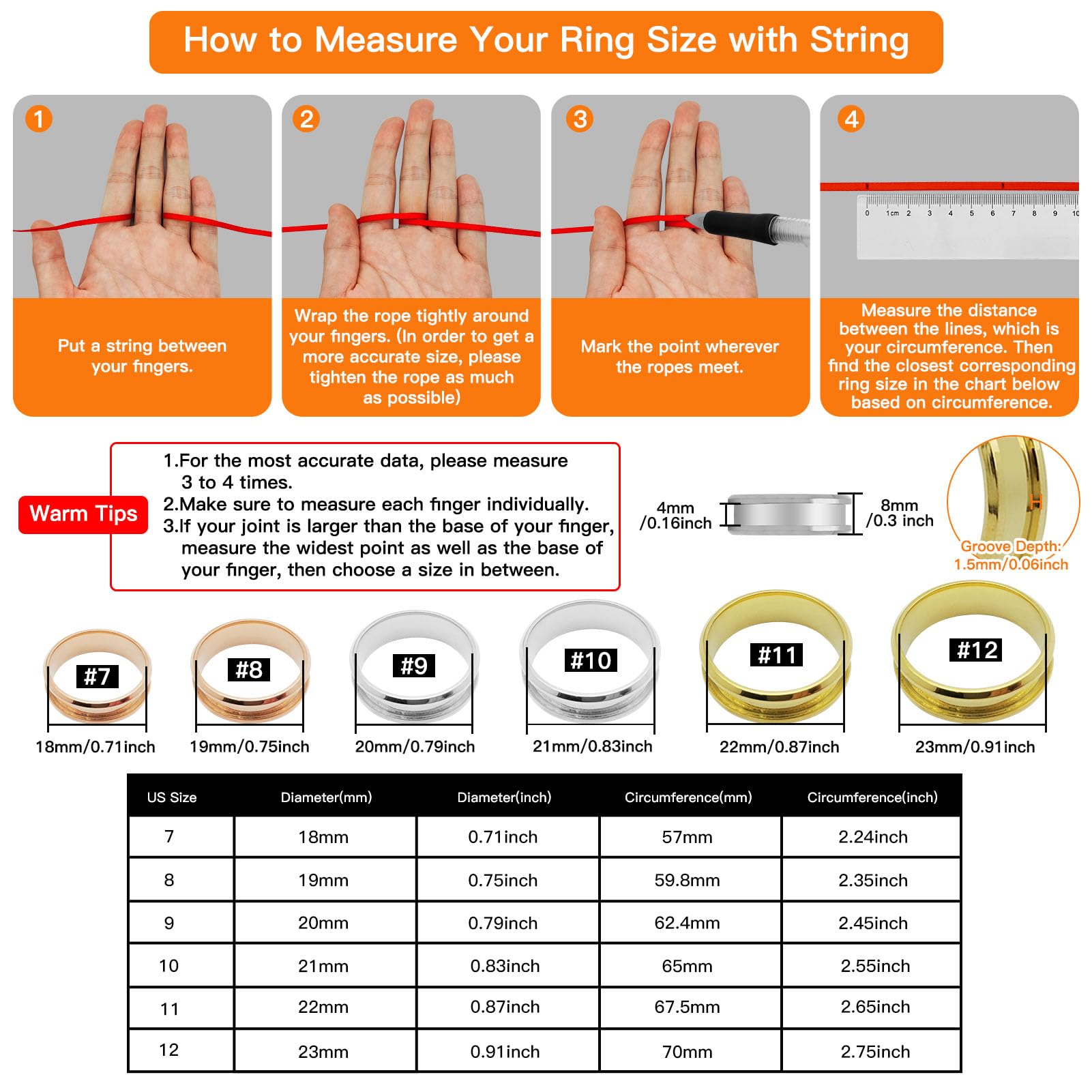 How to Measure Your Ring Size with String

1

Put a string between your fingers.

2

Wrap the rope tightly around your fingers. (In order to get a more accurate size, please tighten the rope as much as possible)

3

Mark the point wherever the ropes meet.

4

0 1cm 2 3 4 5 6 7 8 9 10

Measure the distance between the lines, which is your circumference. Then find the closest corresponding ring size in the chart below based on circumference.

Warm Tips

1.For the most accurate data, please measure 3 to 4 times.
2.Make sure to measure each finger individually.
3.If your joint is larger than the base of your finger, measure the widest point as well as the base of your finger, then choose a size in between.

4mm /0.16inch

8mm /0.3 inch

H

Groove Depth: 1.5mm/0.06inch

#7
18mm/0.71inch

#8
19mm/0.75inch

#9
20mm/0.79inch

#10
21mm/0.83inch

#11
22mm/0.87inch

#12
23mm/0.91inch

| US Size | Diameter(mm) | Diameter(inch) | Circumference(mm) | Circumference(inch) |
|---|---|---|---|---|
| 7 | 18mm | 0.71inch | 57mm | 2.24inch |
| 8 | 19mm | 0.75inch | 59.8mm | 2.35inch |
| 9 | 20mm | 0.79inch | 62.4mm | 2.45inch |
| 10 | 21mm | 0.83inch | 65mm | 2.55inch |
| 11 | 22mm | 0.87inch | 67.5mm | 2.65inch |
| 12 | 23mm | 0.91inch | 70mm | 2.75inch |