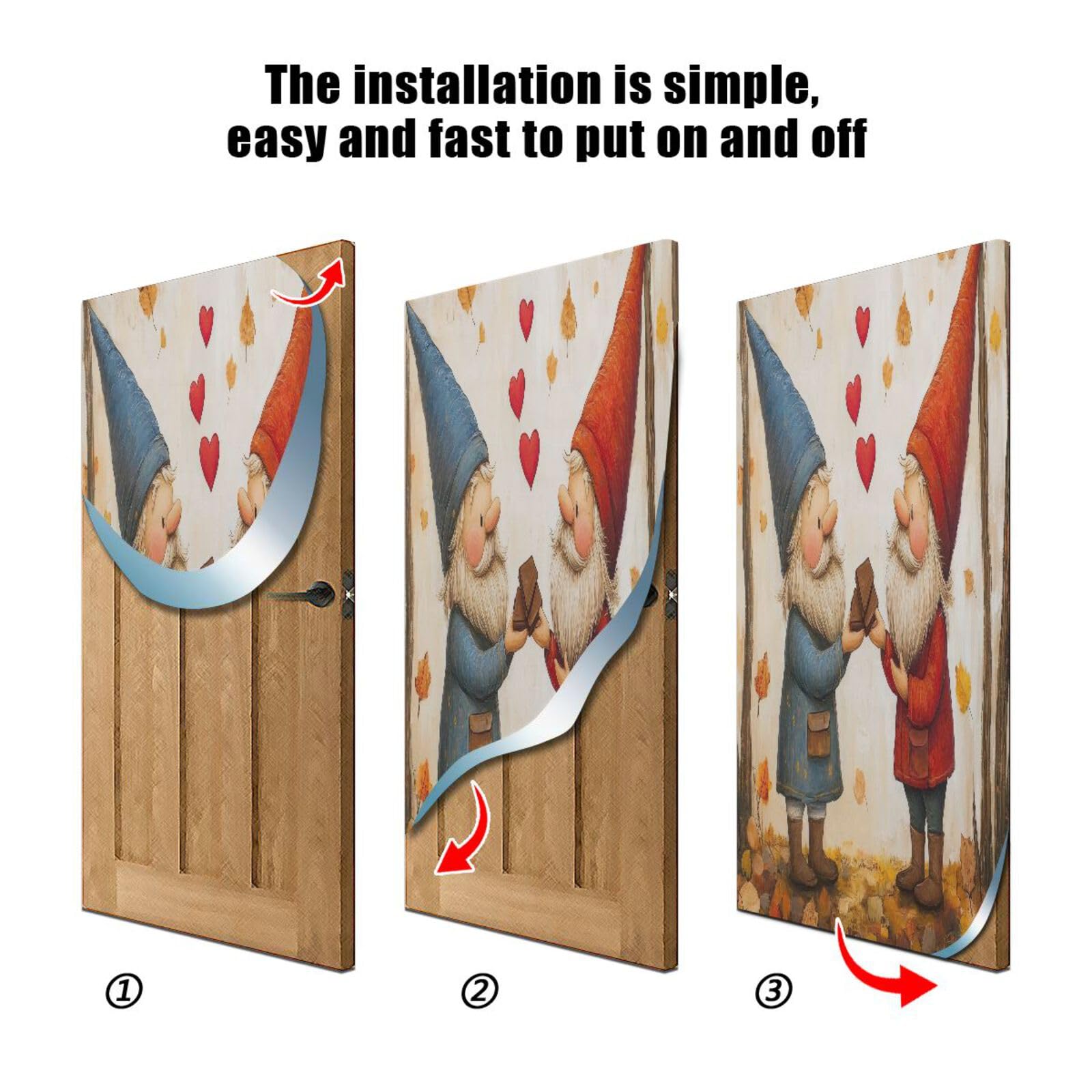 The installation is simple, easy and fast to put on and off

①

②

③