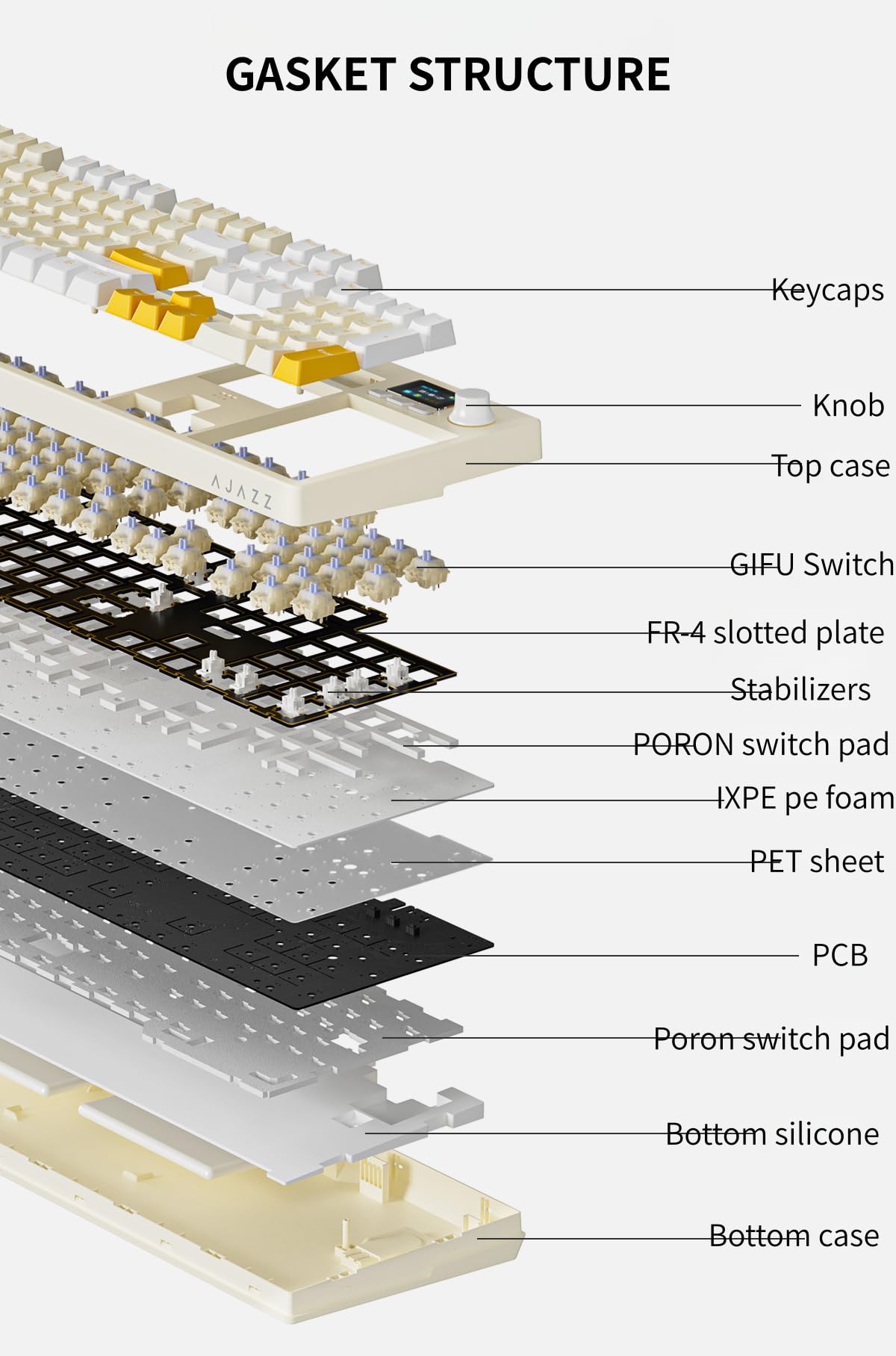 GASKET STRUCTURE

Keycaps

Knob

Top case

AJAZZ

GIFU Switch

FR-4 slotted plate

Stabilizers

PORON switch pad

IXPE pe foam

PET sheet

PCB

Poron switch pad

Bottom silicone

Bottom case