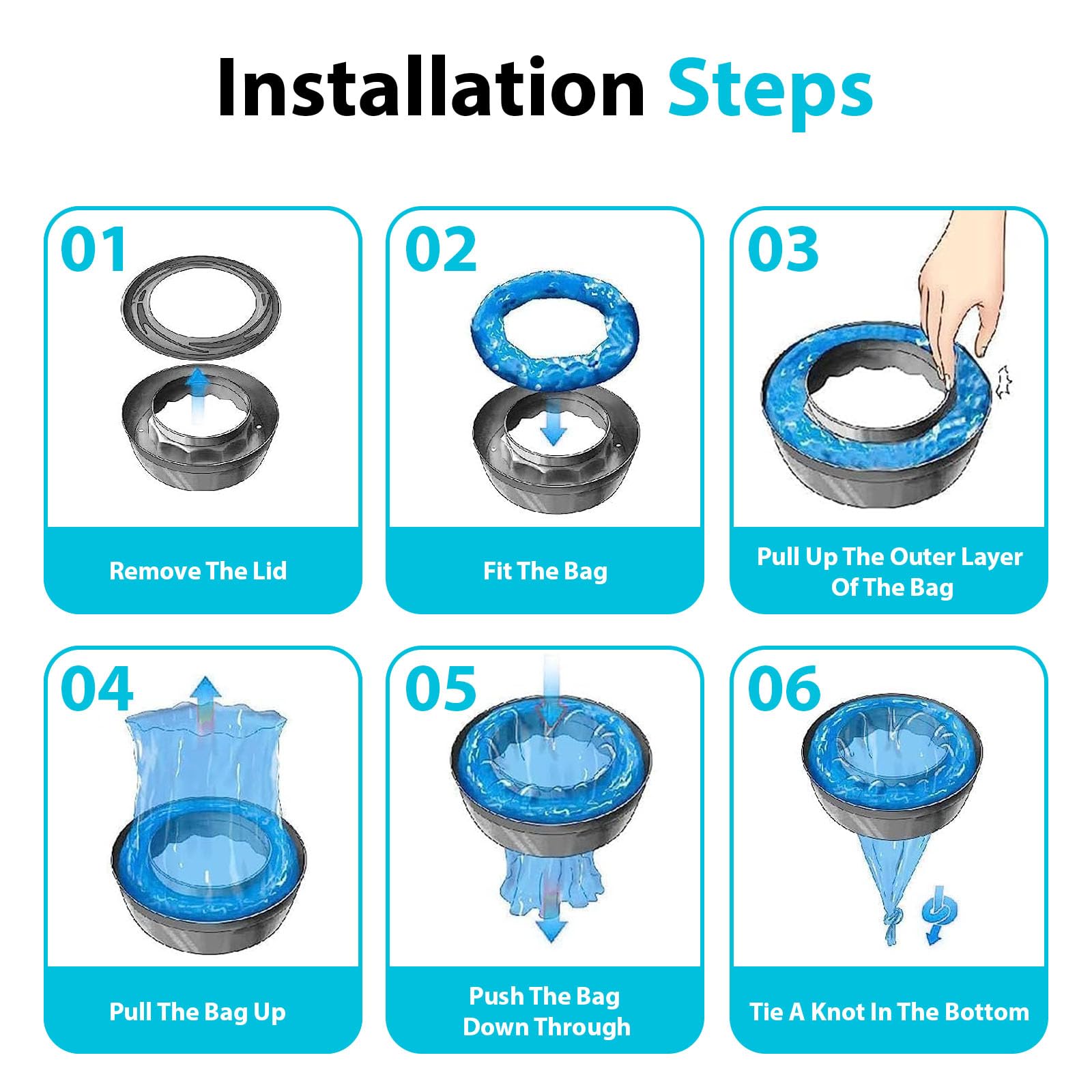 Installation Steps

01

Remove The Lid

02

Fit The Bag

03

Pull Up The Outer Layer Of The Bag

04

Pull The Bag Up

05

Push The Bag Down Through

06

Tie A Knot In The Bottom