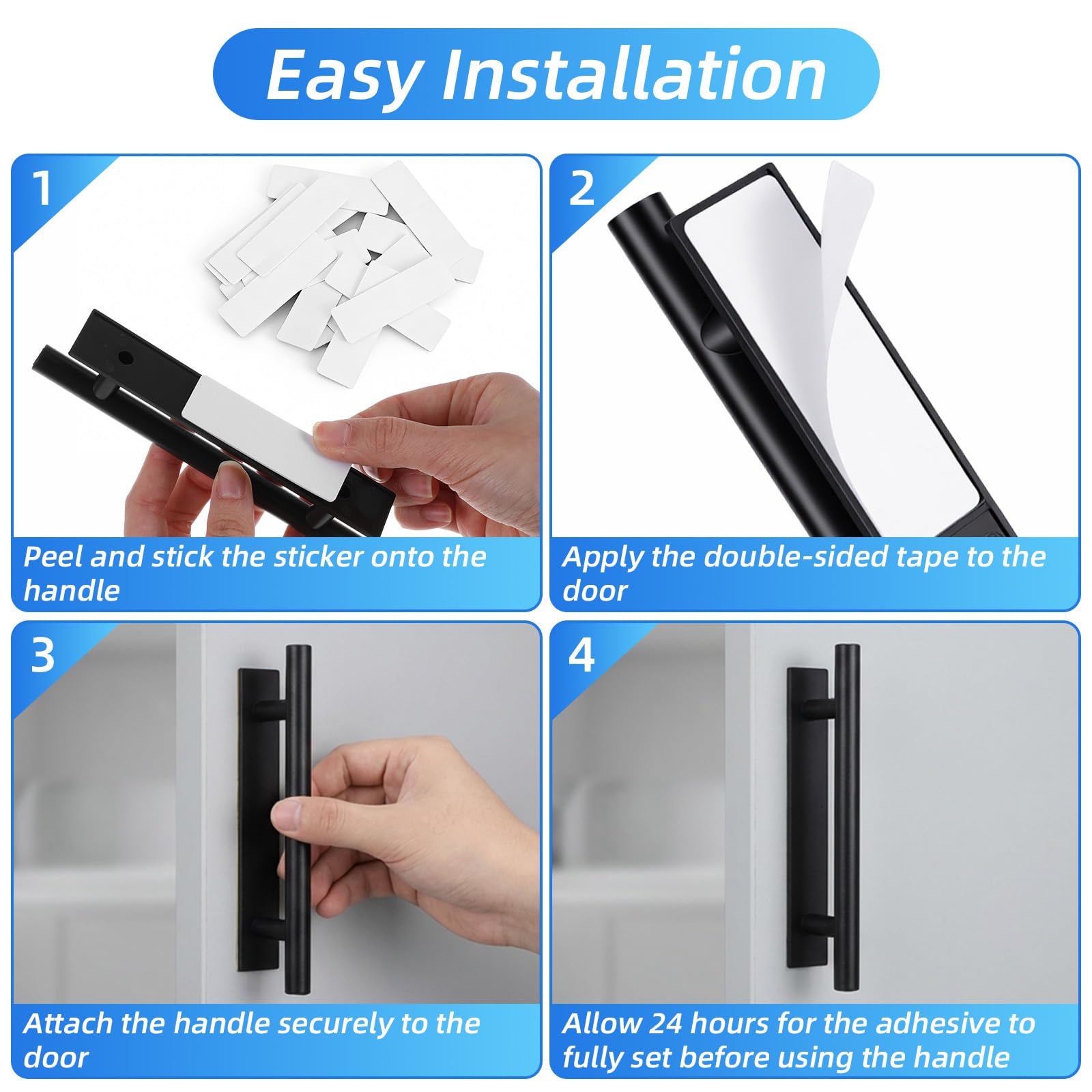 Easy Installation

1

Peel and stick the sticker onto the handle

2

Apply the double-sided tape to the door

3

Attach the handle securely to the door

4

Allow 24 hours for the adhesive to fully set before using the handle