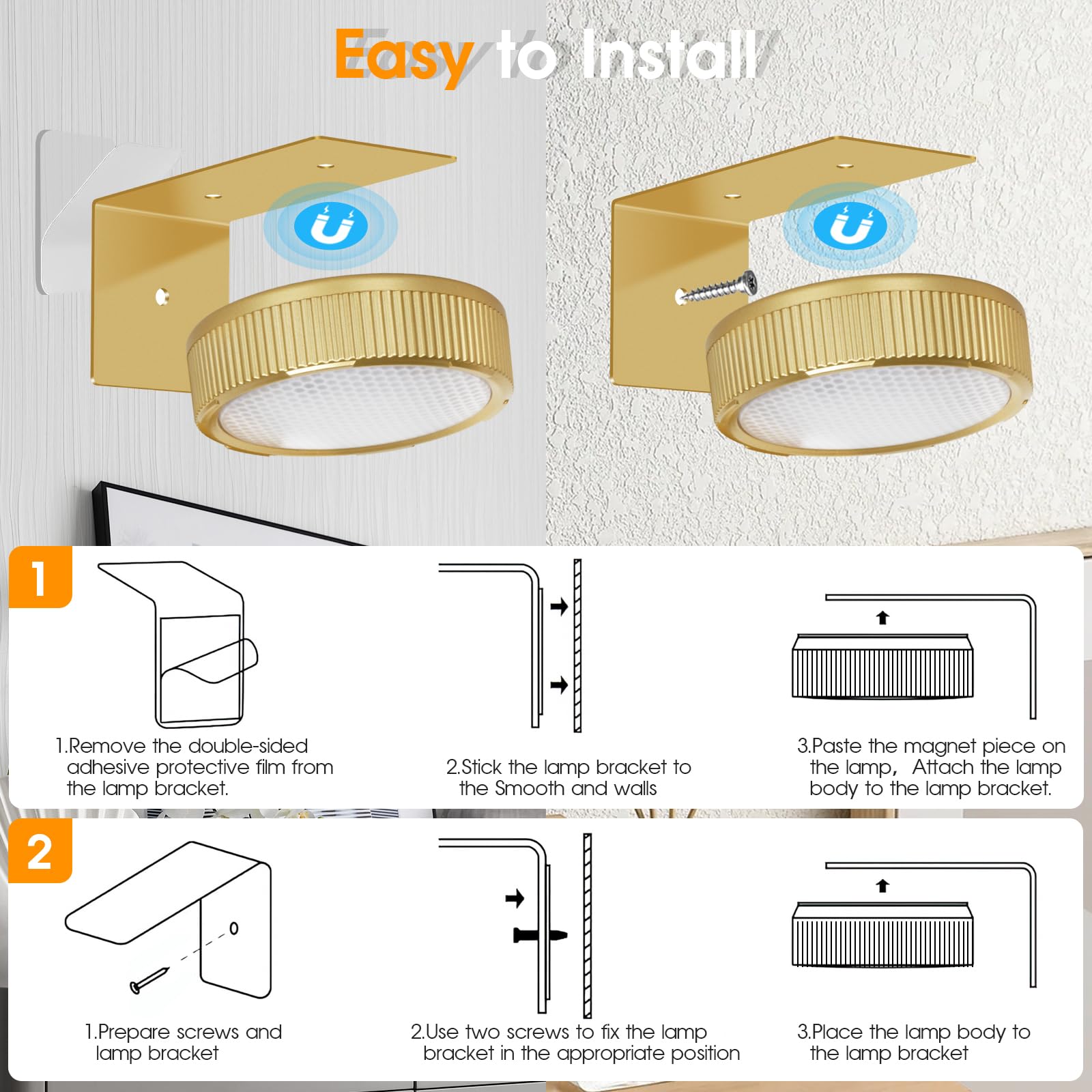 Easy to Install

1

1.Remove the double-sided adhesive protective film from the lamp bracket.

2.Stick the lamp bracket to the Smooth and walls

3.Paste the magnet piece on the lamp, Attach the lamp body to the lamp bracket.

2

1.Prepare screws and lamp bracket

2.Use two screws to fix the lamp bracket in the appropriate position

3.Place the lamp body to the lamp bracket